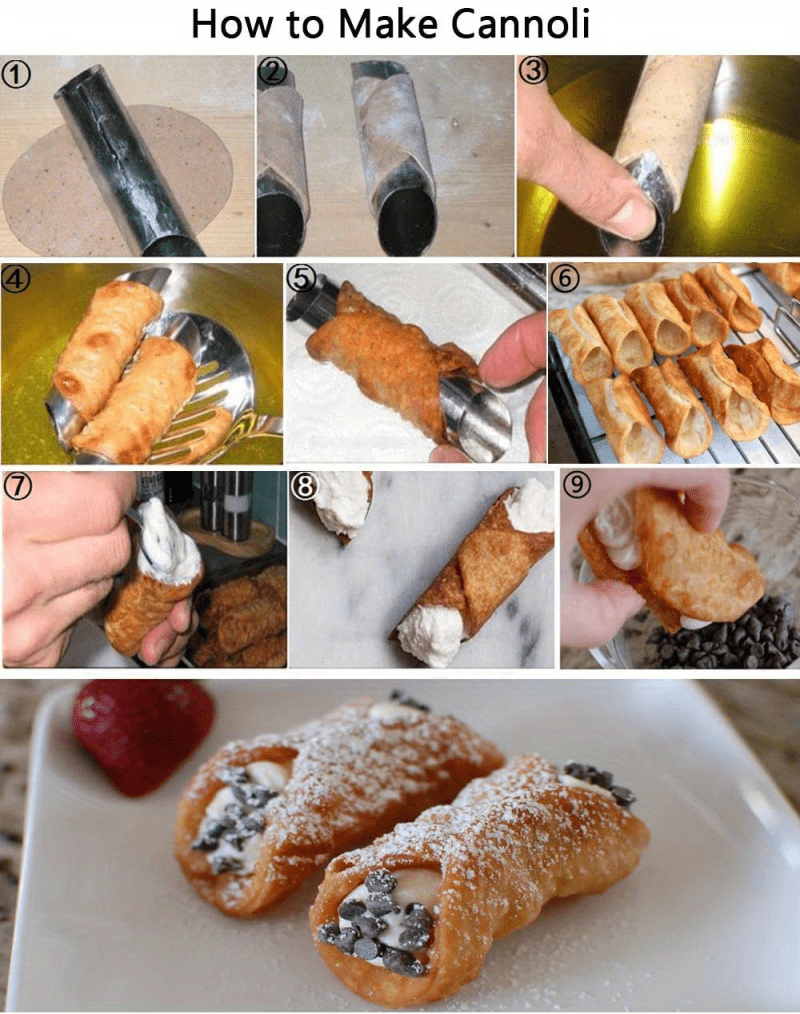 How to Make Cannoli

①

②

③

④

⑤

⑥

⑦

⑧

⑨