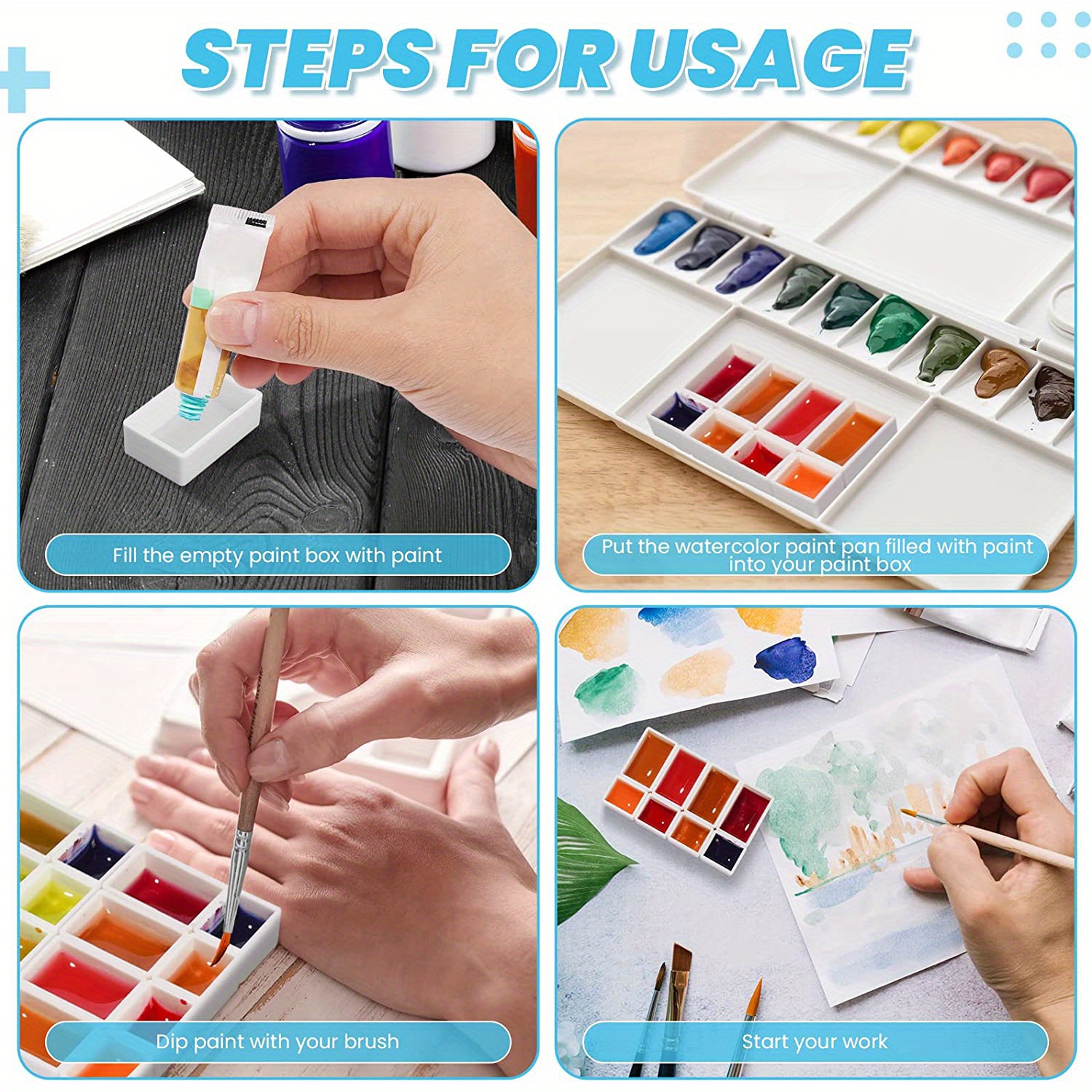 STEPS FOR USAGE

Fill the empty paint box with paint

Put the watercolor paint pan filled with paint into your paint box

Dip paint with your brush

Start your work