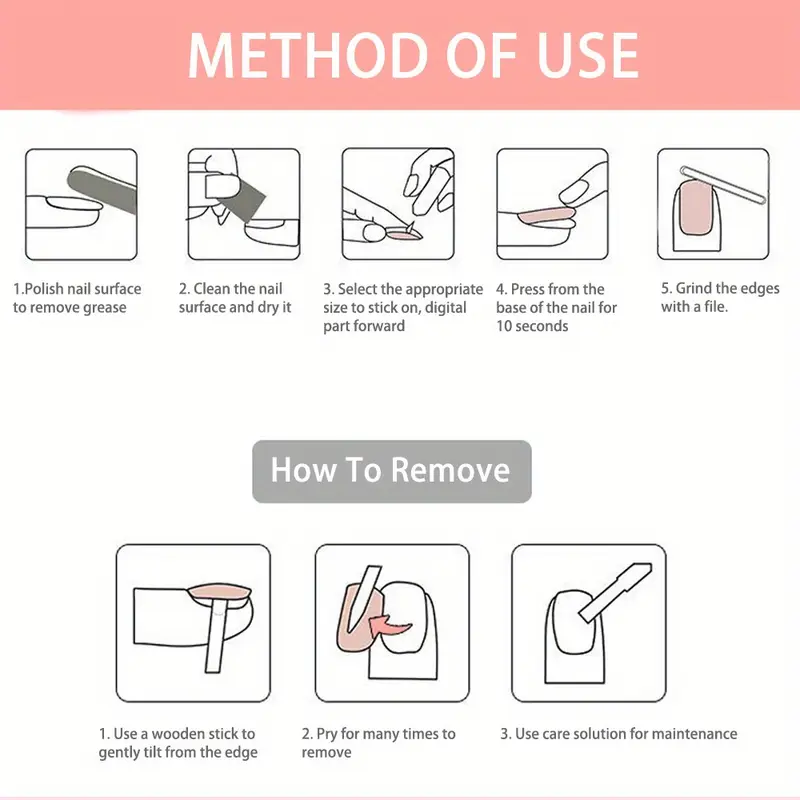 METHOD OF USE

1.Polish nail surface to remove grease

2. Clean the nail surface and dry it

3. Select the appropriate size to stick on, digital part forward

4. Press from the base of the nail for 10 seconds

5. Grind the edges with a file.

How To Remove

1. Use a wooden stick to gently tilt from the edge

2. Pry for many times to remove

3. Use care solution for maintenance