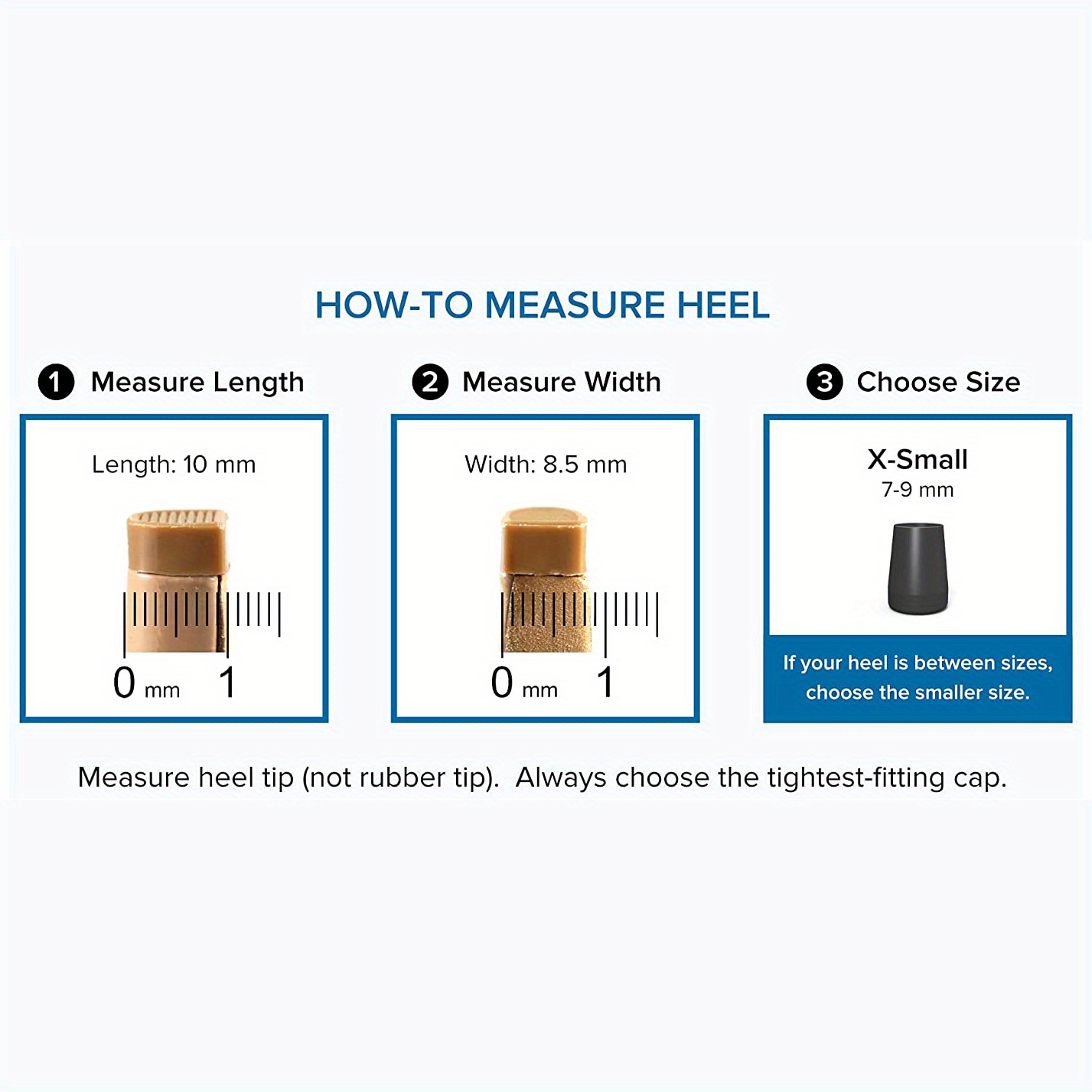 HOW-TO MEASURE HEEL

1 Measure Length

Length: 10 mm

0 mm 1

2 Measure Width

Width: 8.5 mm

0 mm 1

3 Choose Size

X-Small
7-9 mm

If your heel is between sizes, choose the smaller size.

Measure heel tip (not rubber tip). Always choose the tightest-fitting cap.