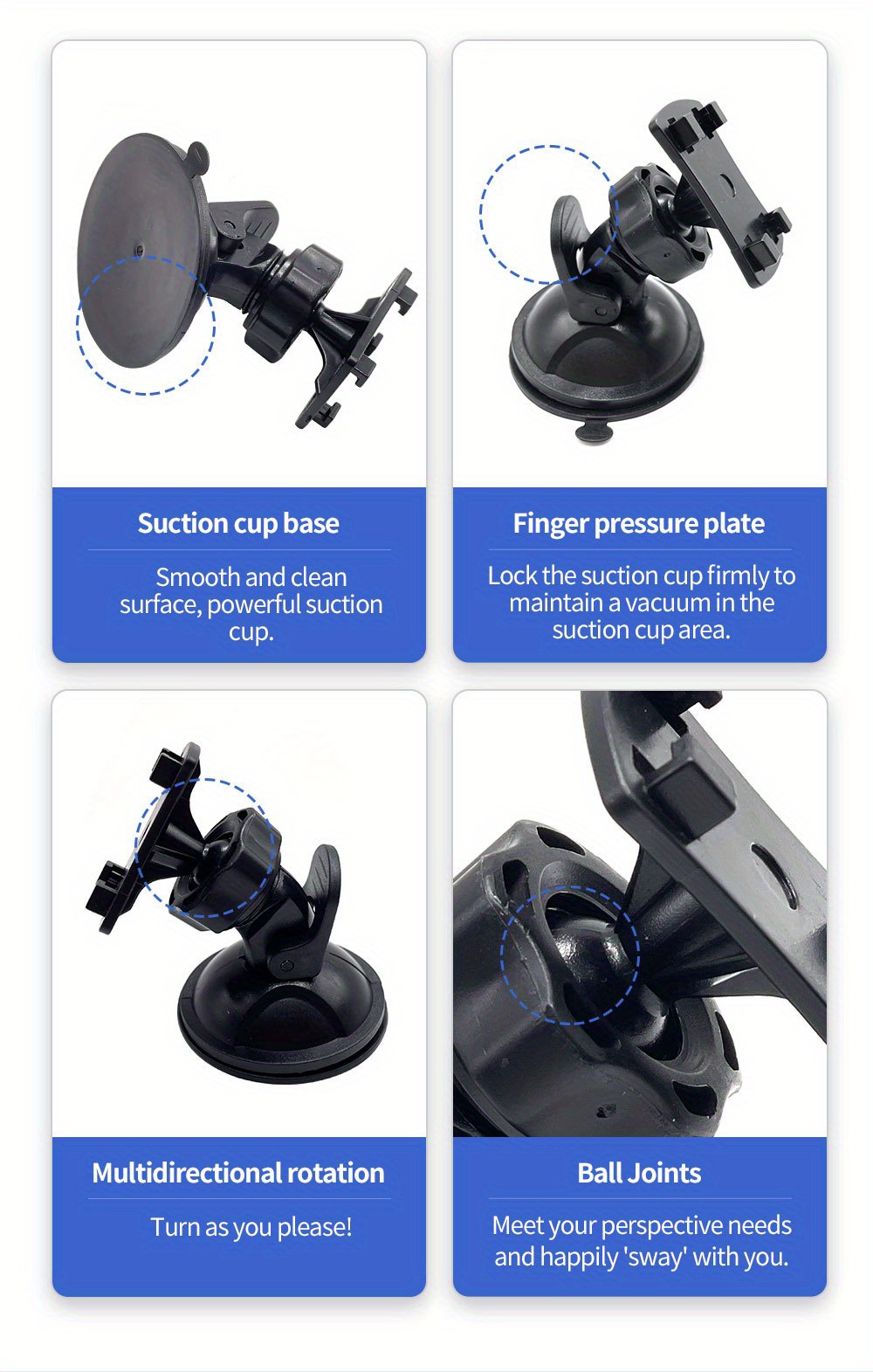 Suction cup base

Smooth and clean surface, powerful suction cup.

Finger pressure plate

Lock the suction cup firmly to maintain a vacuum in the suction cup area.

Multidirectional rotation

Turn as you please!

Ball Joints

Meet your perspective needs and happily 'sway' with you.