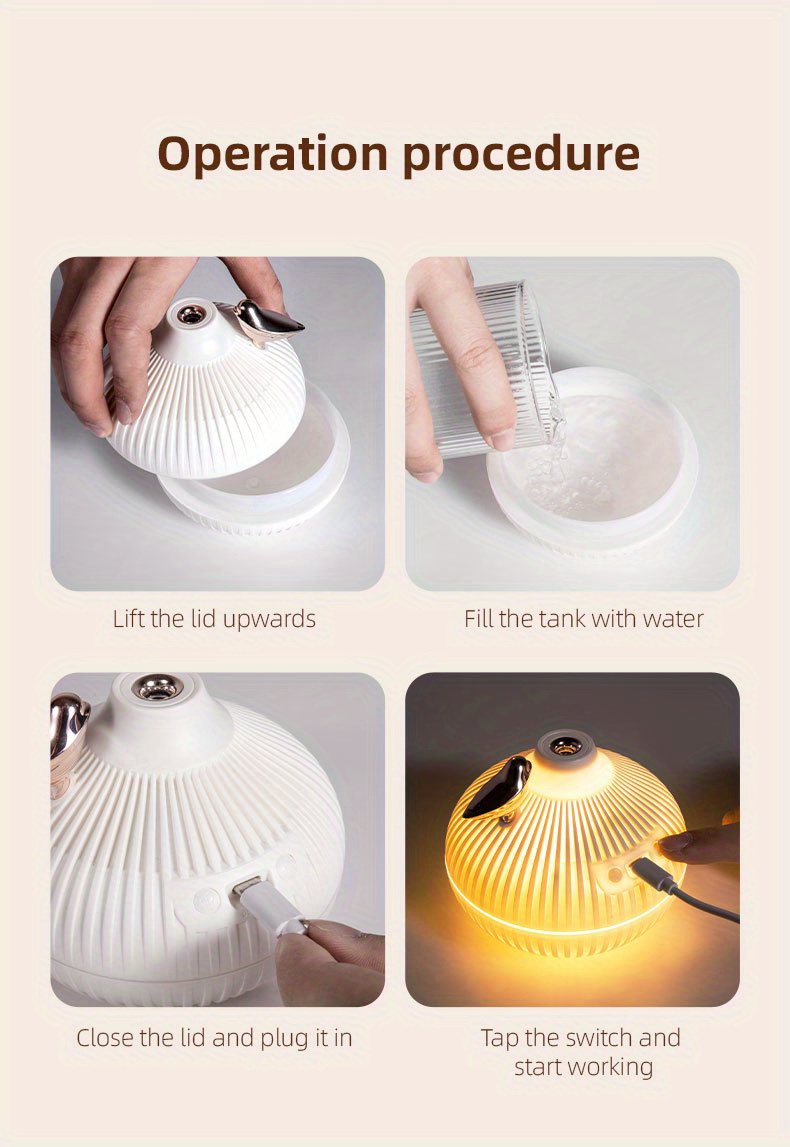 Operation procedure

Lift the lid upwards

Fill the tank with water

Close the lid and plug it in

Tap the switch and start working