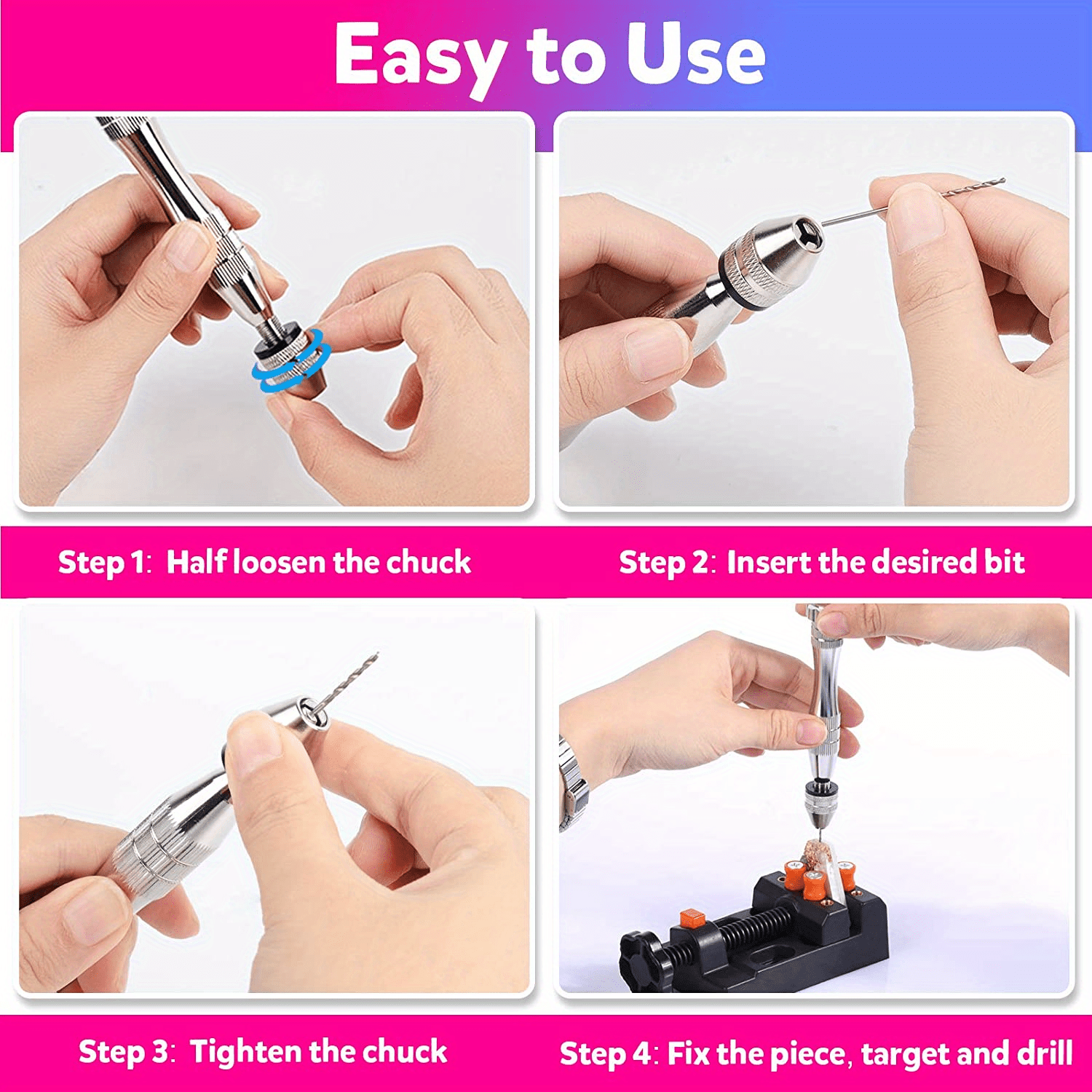 Easy to Use

Step 1: Half loosen the chuck

Step 2: Insert the desired bit

Step 3: Tighten the chuck

Step 4: Fix the piece, target and drill