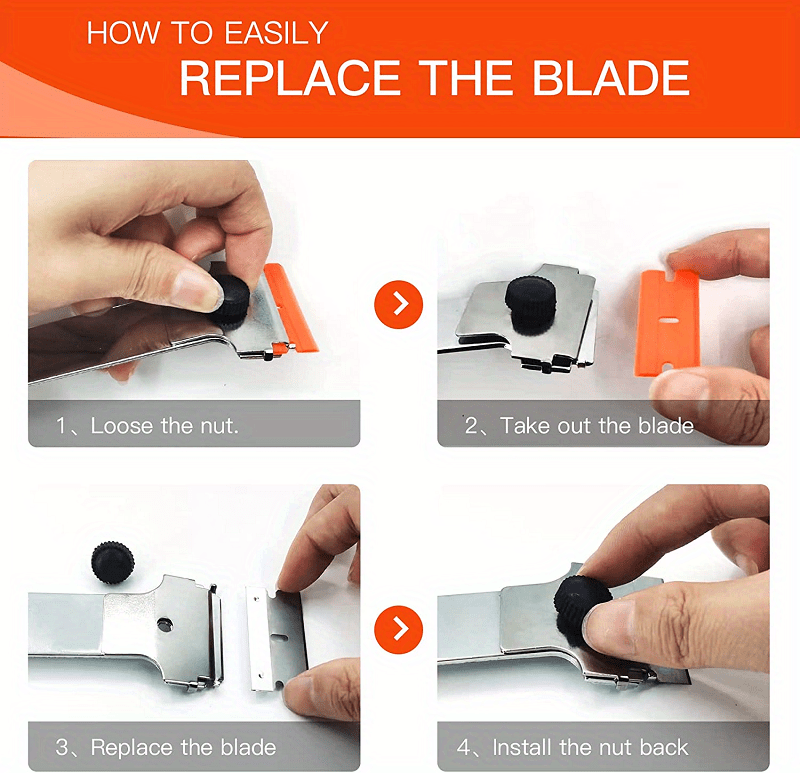 HOW TO EASILY
REPLACE THE BLADE

1、Loose the nut.

2、Take out the blade

3、Replace the blade

4、Install the nut back