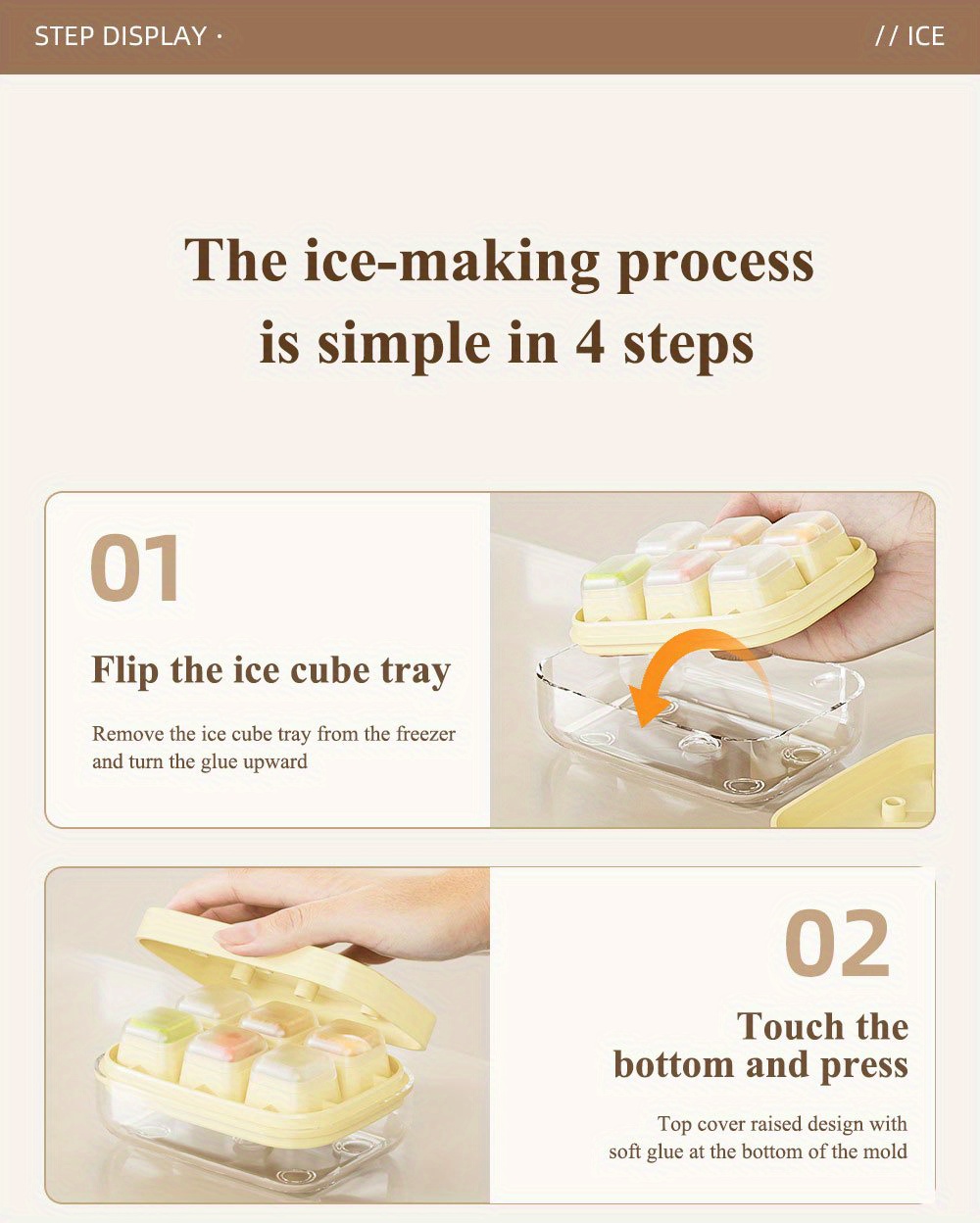 STEP DISPLAY ·

// ICE

The ice-making process is simple in 4 steps

01

Flip the ice cube tray

Remove the ice cube tray from the freezer and turn the glue upward

02

Touch the bottom and press

Top cover raised design with soft glue at the bottom of the mold