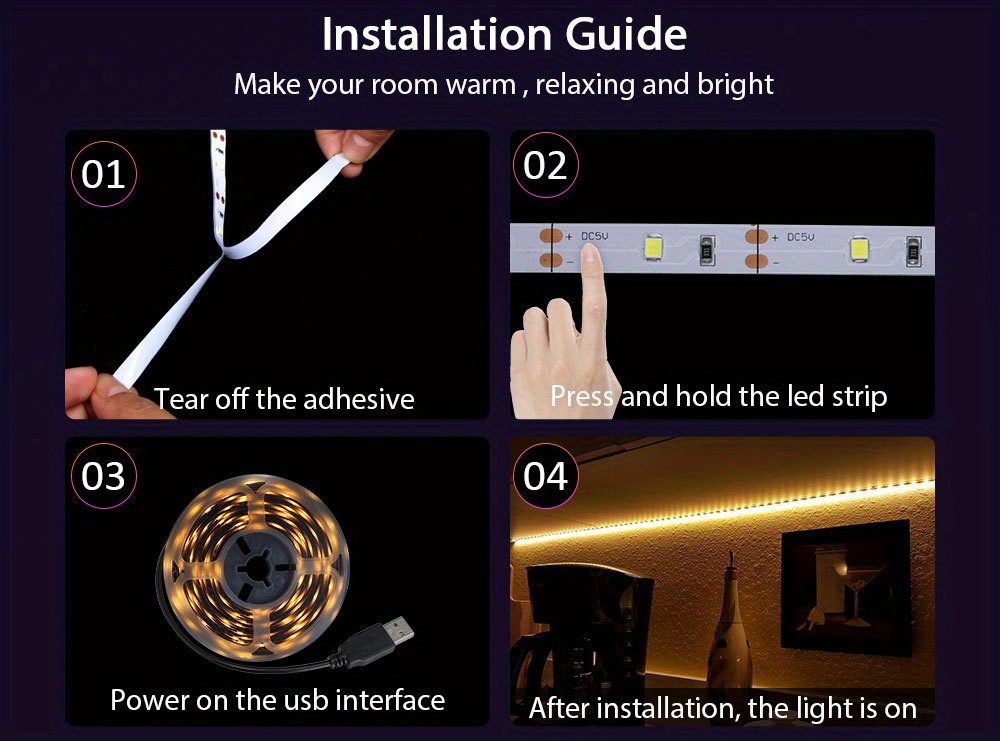 Installation Guide

Make your room warm , relaxing and bright

01

Tear off the adhesive

02

+ DC5V

-

+ DC5V

-

Press and hold the led strip

03

Power on the usb interface

04

After installation, the light is on