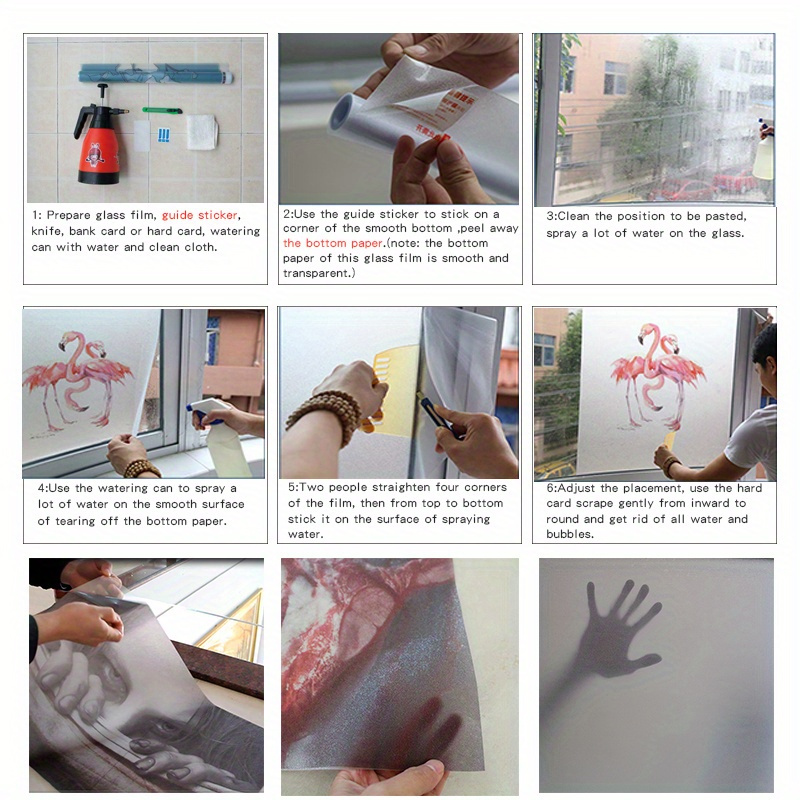 1: Prepare glass film, guide sticker, knife, bank card or hard card, watering can with water and clean cloth.

2:Use the guide sticker to stick on a corner of the smooth bottom ,peel away the bottom paper.(note: the bottom paper of this glass film is smooth and transparent.)

3:Clean the position to be pasted, spray a lot of water on the glass.

4:Use the watering can to spray a lot of water on the smooth surface of tearing off the bottom paper.

5:Two people straighten four corners of the film, then from top to bottom stick it on the surface of spraying water.

6:Adjust the placement, use the hard card scrape gently from inward to round and get rid of all water and bubbles.