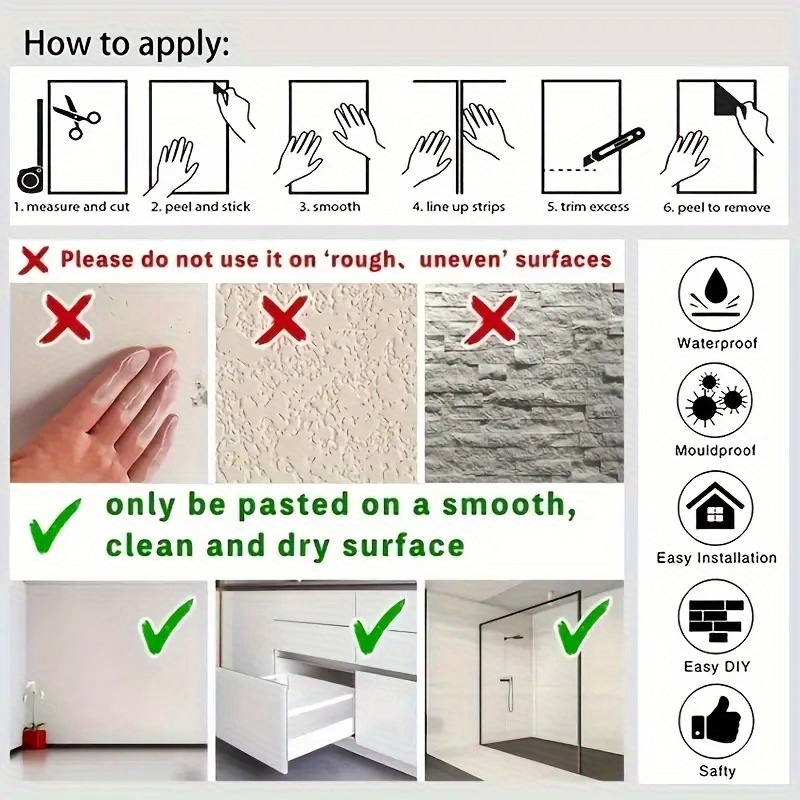 How to apply:

1. measure and cut
2. peel and stick
3. smooth
4. line up strips
5. trim excess
6. peel to remove

Please do not use it on 'rough、uneven' surfaces

only be pasted on a smooth, clean and dry surface

Waterproof

Mouldproof

Easy Installation

Easy DIY

Safty