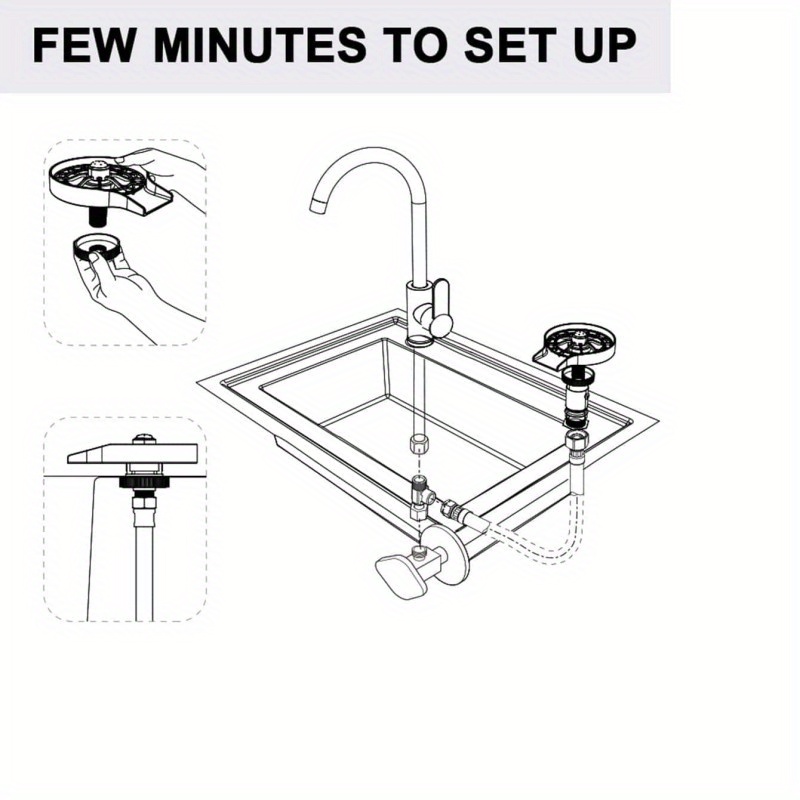 FEW MINUTES TO SET UP