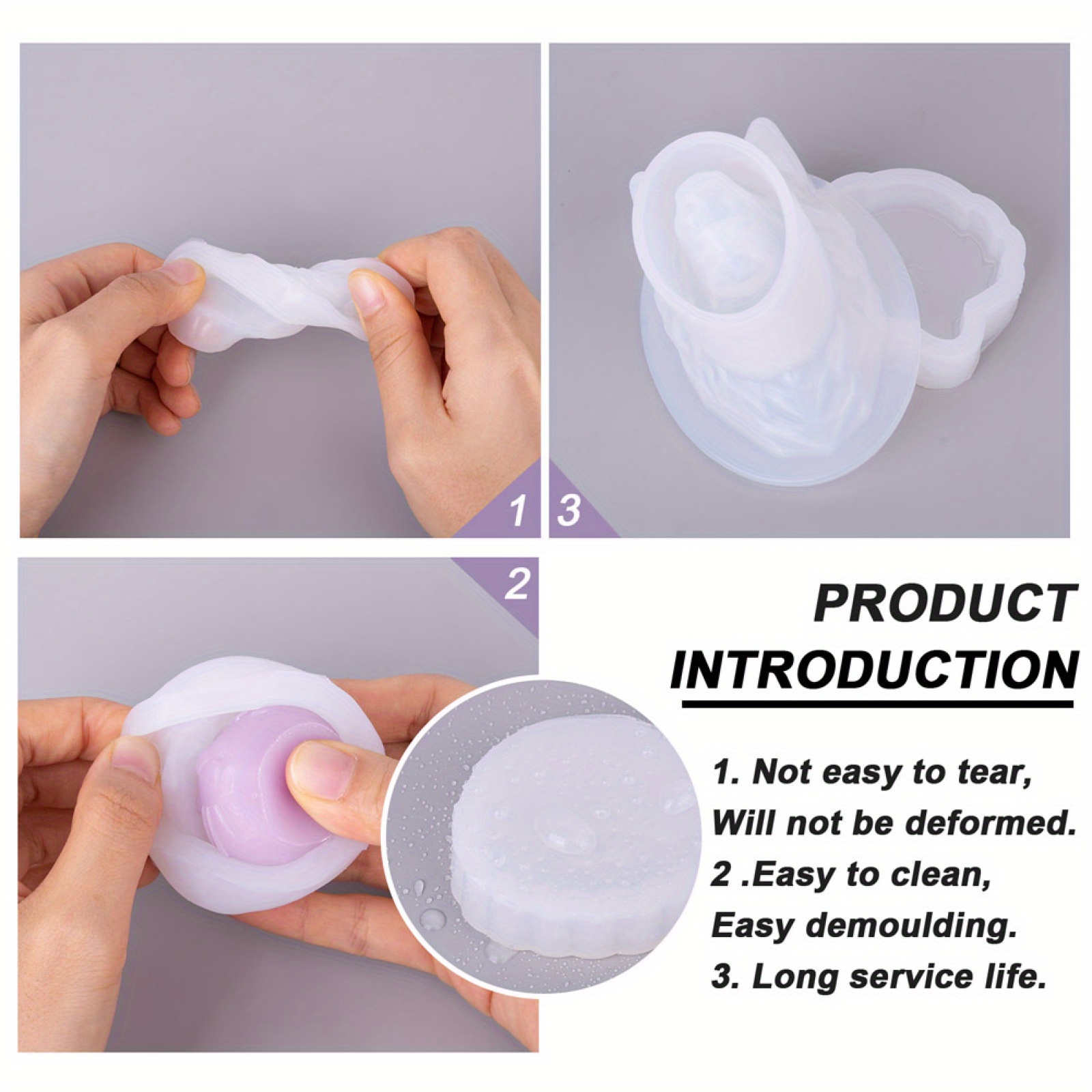 1

3

2

PRODUCT INTRODUCTION

1. Not easy to tear,
Will not be deformed.
2 .Easy to clean,
Easy demoulding.
3. Long service life.