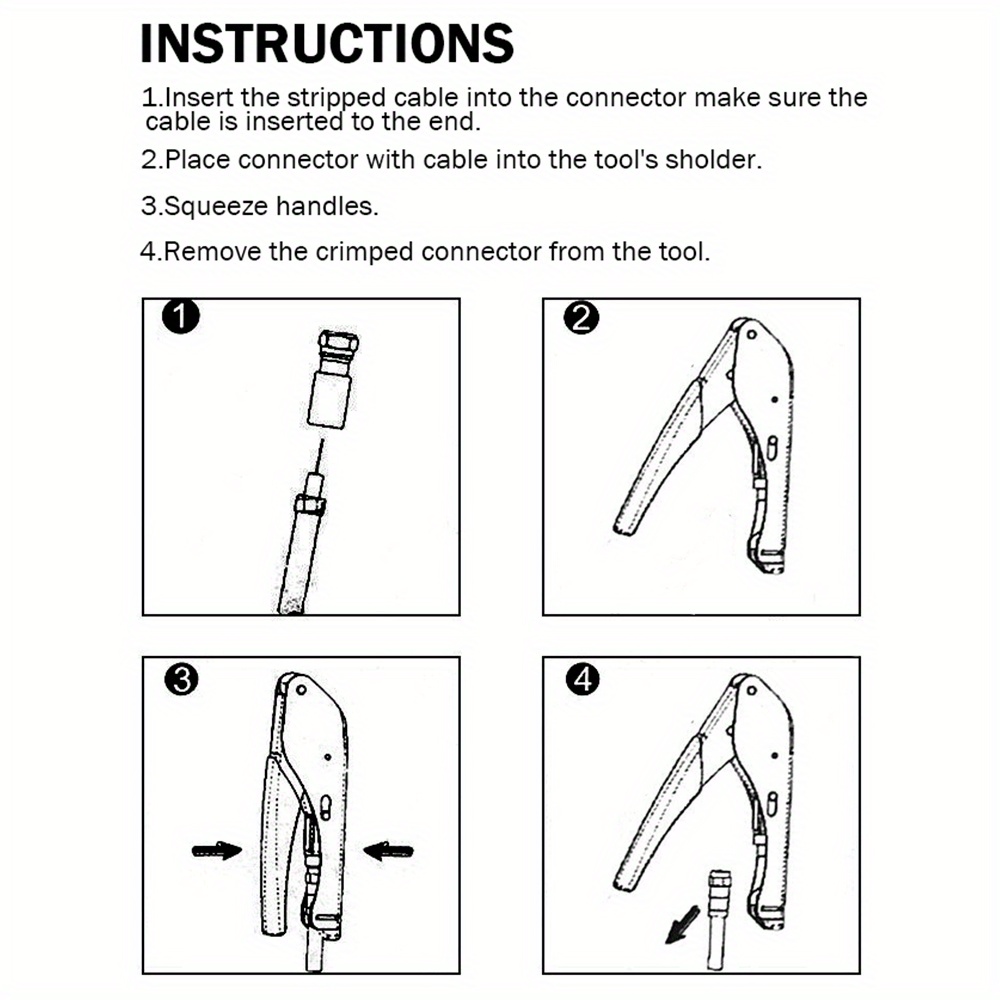 INSTRUCTIONS

1.Insert the stripped cable into the connector make sure the cable is inserted to the end.

2.Place connector with cable into the tool's sholder.

3.Squeeze handles.

4.Remove the crimped connector from the tool.

1

2

3

4