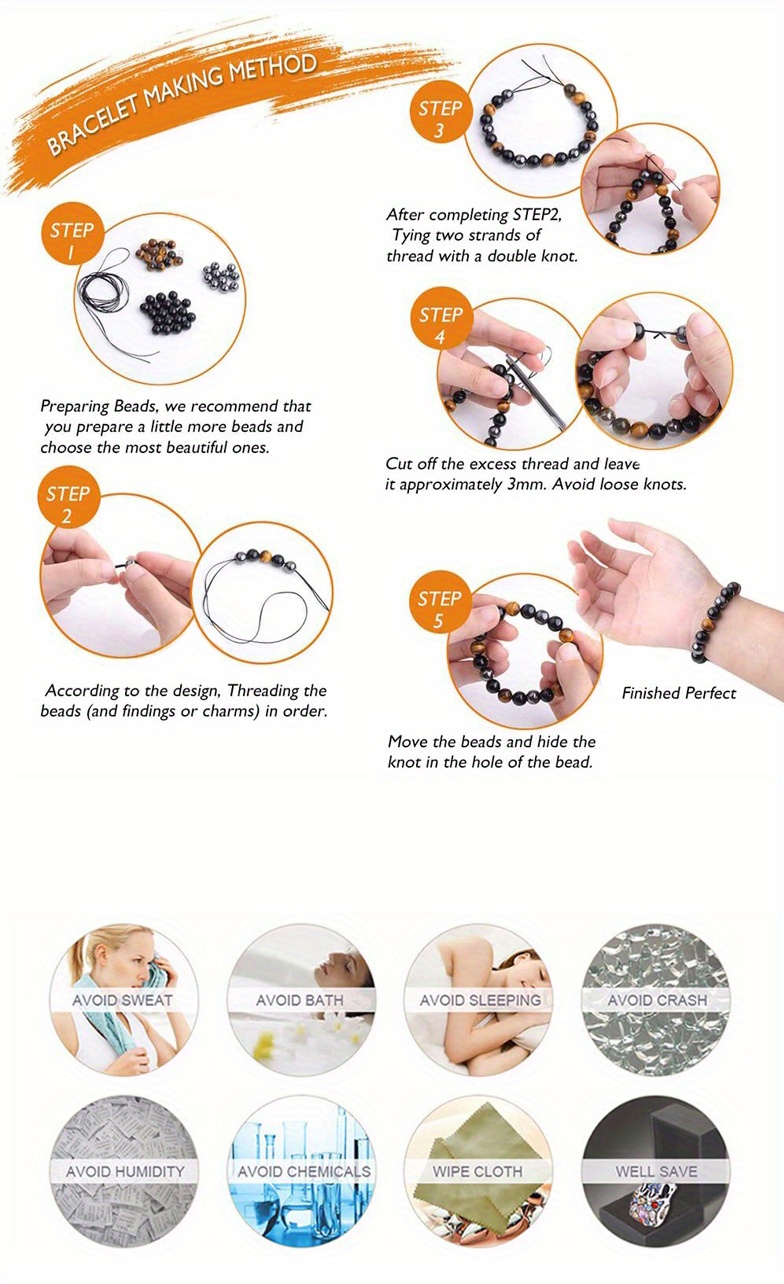 BRACELET MAKING METHOD

STEP 1

Preparing Beads, we recommend that you prepare a little more beads and choose the most beautiful ones.

STEP 2

According to the design, Threading the beads (and findings or charms) in order.

STEP 3

After completing STEP2, Tying two strands of thread with a double knot.

STEP 4

Cut off the excess thread and leave it approximately 3mm. Avoid loose knots.

STEP 5

Move the beads and hide the knot in the hole of the bead.

Finished Perfect

AVOID SWEAT

AVOID BATH

AVOID SLEEPING

AVOID CRASH

AVOID HUMIDITY

AVOID CHEMICALS

WIPE CLOTH

WELL SAVE