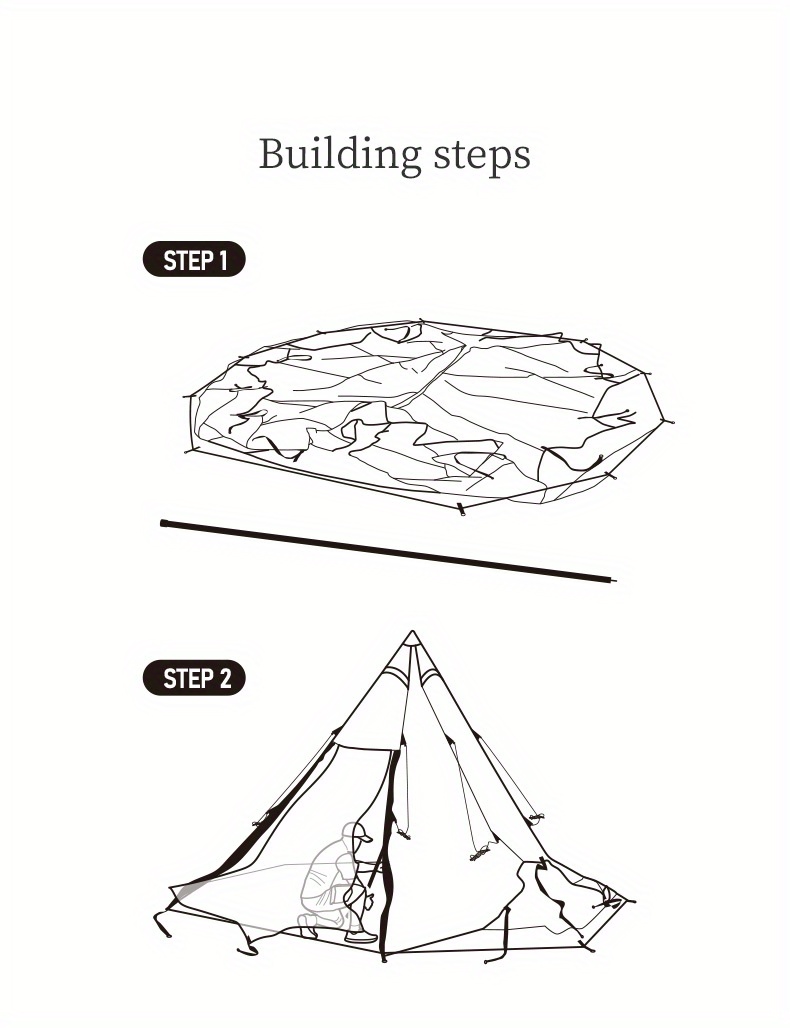 Building steps

STEP 1

STEP 2