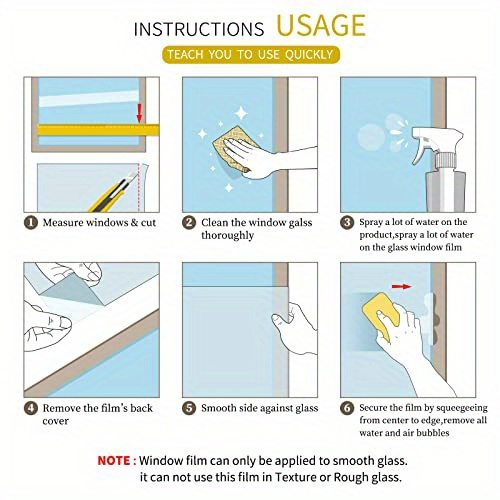 INSTRUCTIONS USAGE

TEACH YOU TO USE QUICKLY

1 Measure windows & cut

2 Clean the window galss thoroughly

3 Spray a lot of water on the product,spray a lot of water on the glass window film

4 Remove the film's back cover

5 Smooth side against glass

6 Secure the film by squeegeeing from center to edge,remove all water and air bubbles

NOTE : Window film can only be applied to smooth glass. it can not use this film in Texture or Rough glass.