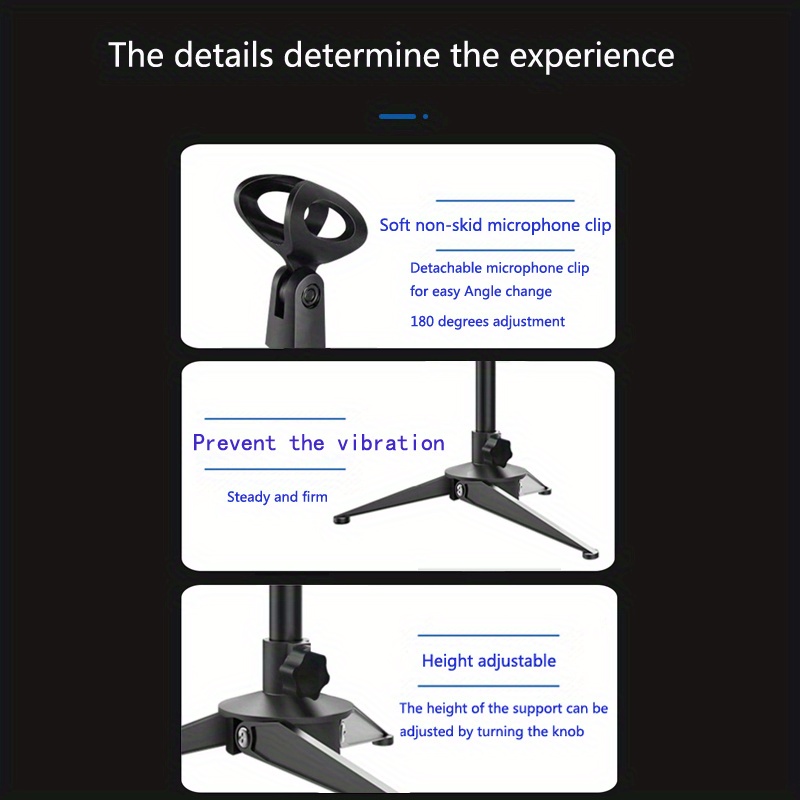 The details determine the experience

Soft non-skid microphone clip

Detachable microphone clip for easy Angle change

180 degrees adjustment

Prevent the vibration

Steady and firm

Height adjustable

The height of the support can be adjusted by turning the knob