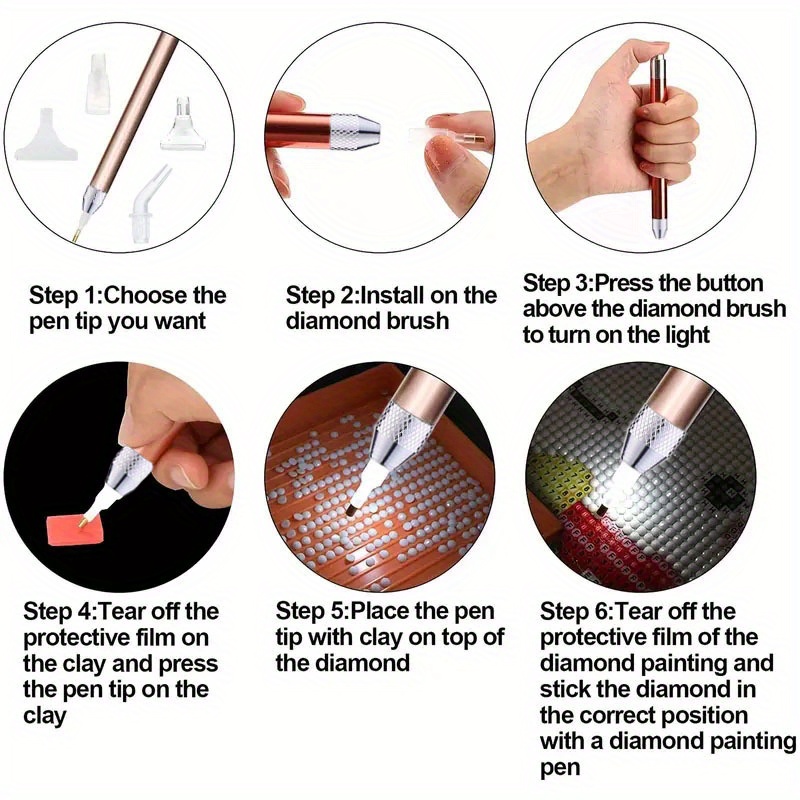 Step 1:Choose the pen tip you want

Step 2:Install on the diamond brush

Step 3:Press the button above the diamond brush to turn on the light

Step 4:Tear off the protective film on the clay and press the pen tip on the clay

Step 5:Place the pen tip with clay on top of the diamond

Step 6:Tear off the protective film of the diamond painting and stick the diamond in the correct position with a diamond painting pen