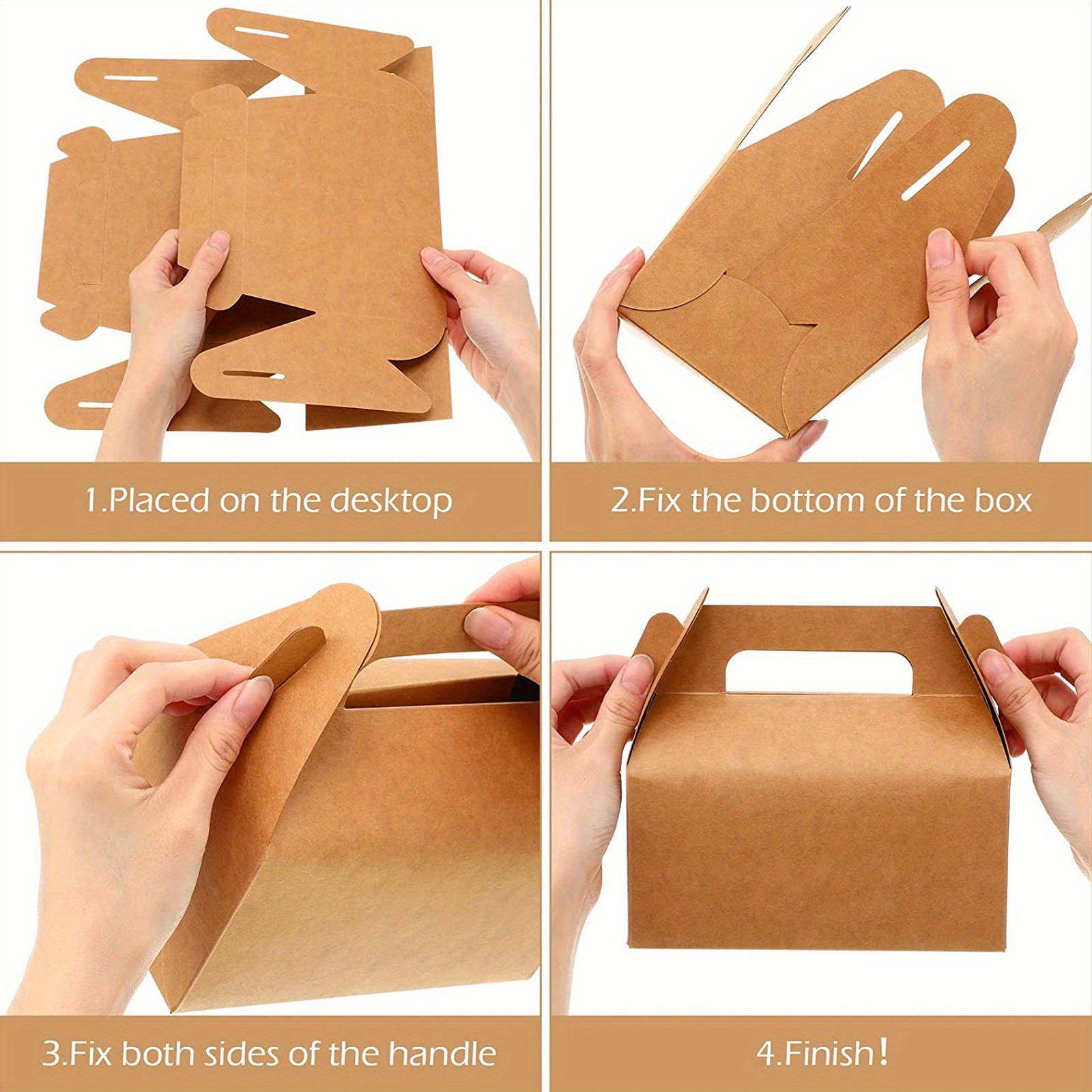 1.Placed on the desktop

2.Fix the bottom of the box

3.Fix both sides of the handle

4.Finish!