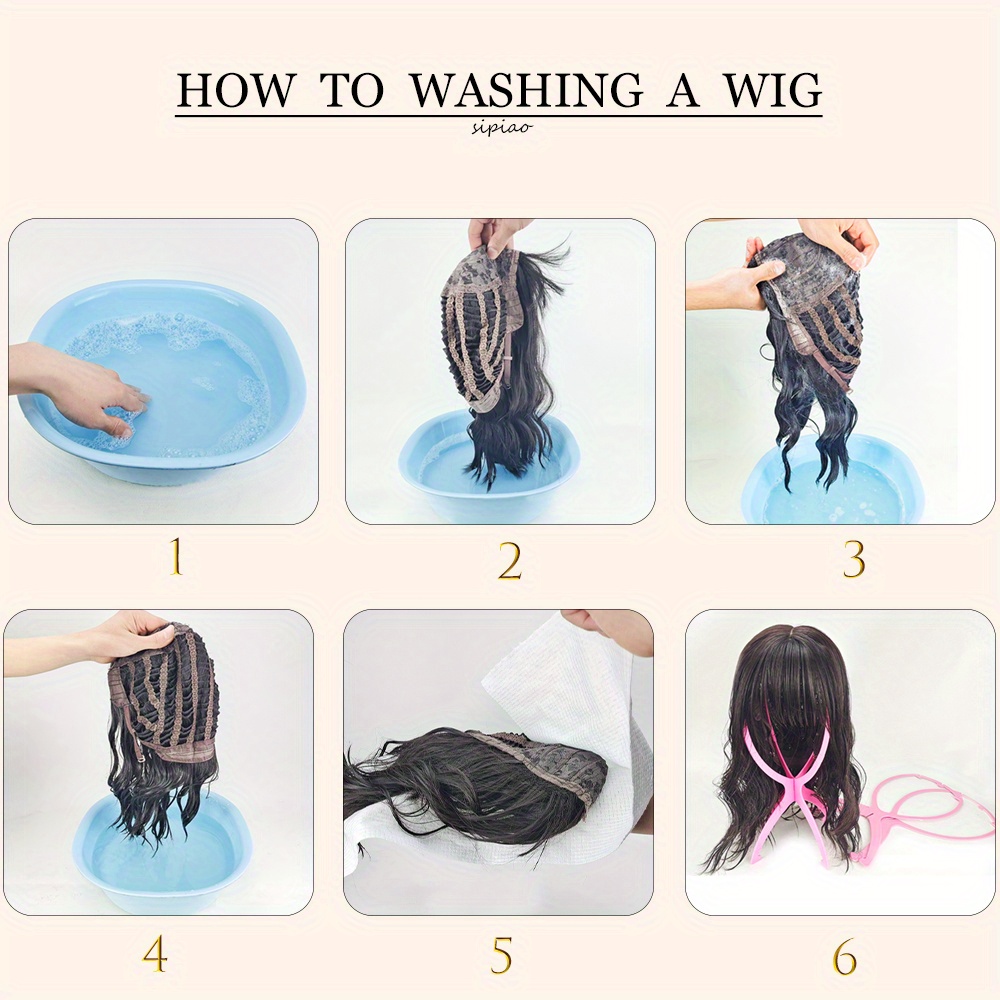 HOW TO WASHING A WIG

sipiao

1

2

3

4

5

6