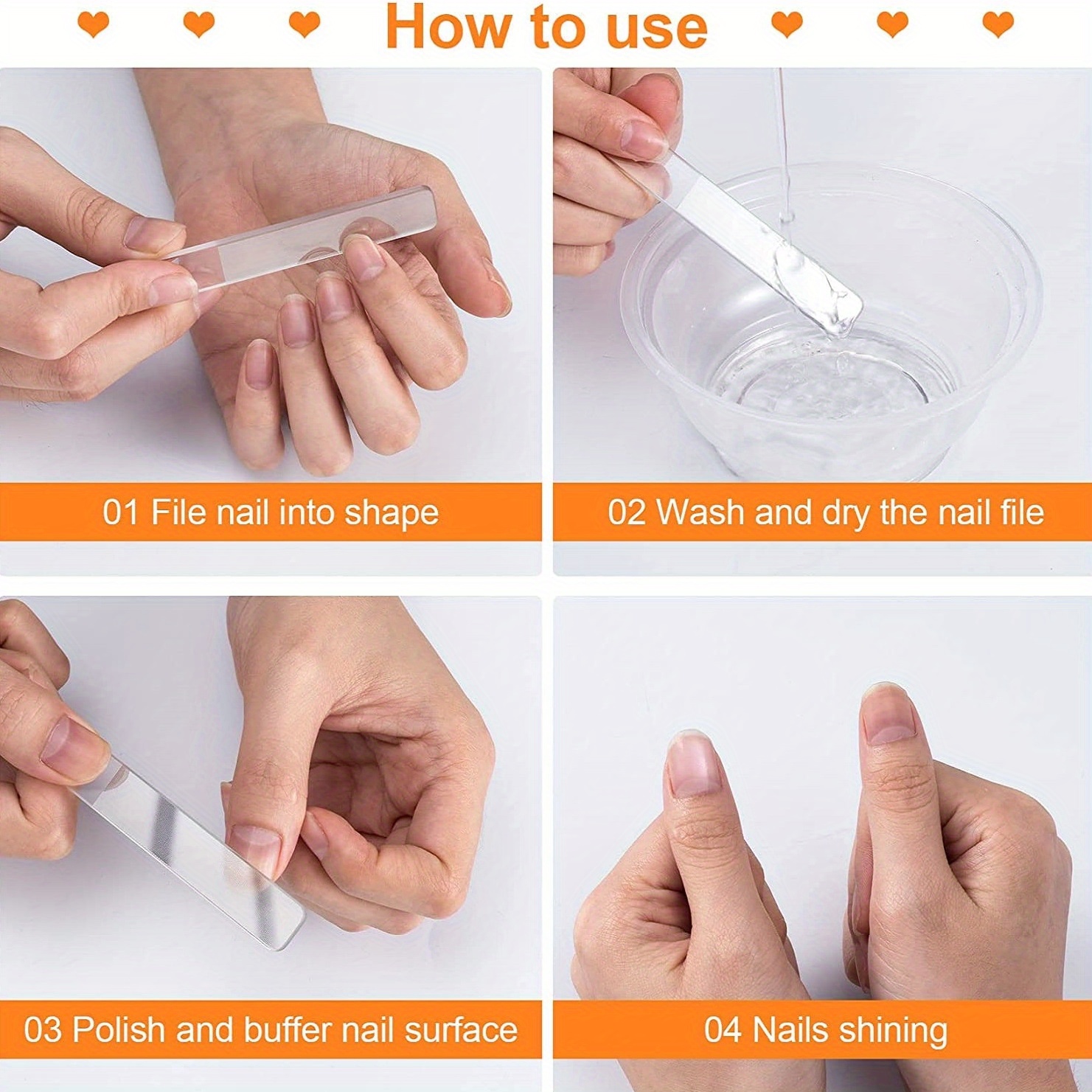 How to use

01 File nail into shape

02 Wash and dry the nail file

03 Polish and buffer nail surface

04 Nails shining