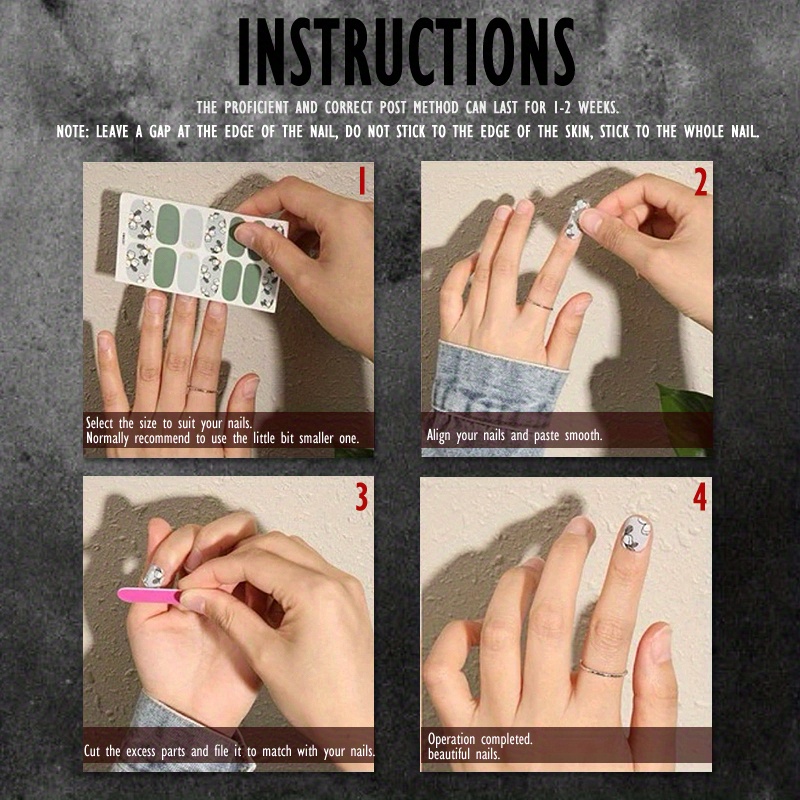 INSTRUCTIONS

THE PROFICIENT AND CORRECT POST METHOD CAN LAST FOR 1-2 WEEKS.

NOTE: LEAVE A GAP AT THE EDGE OF THE NAIL, DO NOT STICK TO THE EDGE OF THE SKIN, STICK TO THE WHOLE NAIL.

1

Select the size to suit your nails.
Normally recommend to use the little bit smaller one.

2

Align your nails and paste smooth.

3

Cut the excess parts and file it to match with your nails.

4

Operation completed.
beautiful nails.