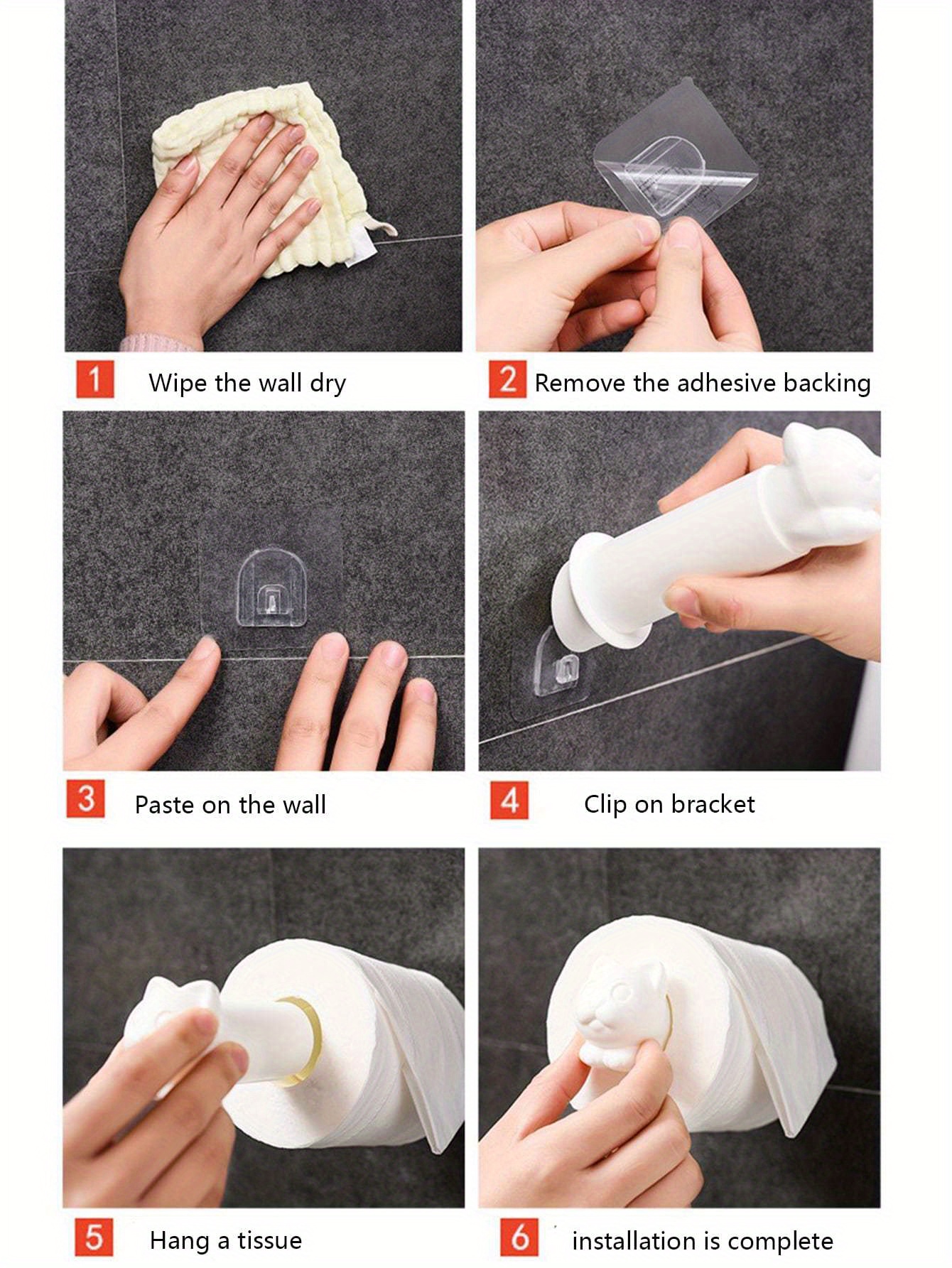 1 Wipe the wall dry

2 Remove the adhesive backing

3 Paste on the wall

4 Clip on bracket

5 Hang a tissue

6 installation is complete