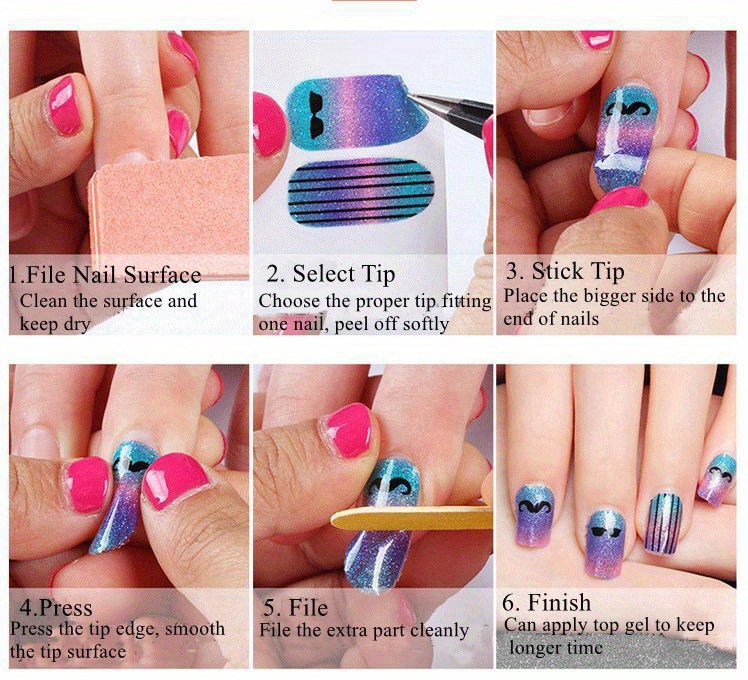 1.File Nail Surface
Clean the surface and keep dry

2. Select Tip
Choose the proper tip fitting one nail, peel off softly

3. Stick Tip
Place the bigger side to the end of nails

4.Press
Press the tip edge, smooth the tip surface

5. File
File the extra part cleanly

6. Finish
Can apply top gel to keep longer time