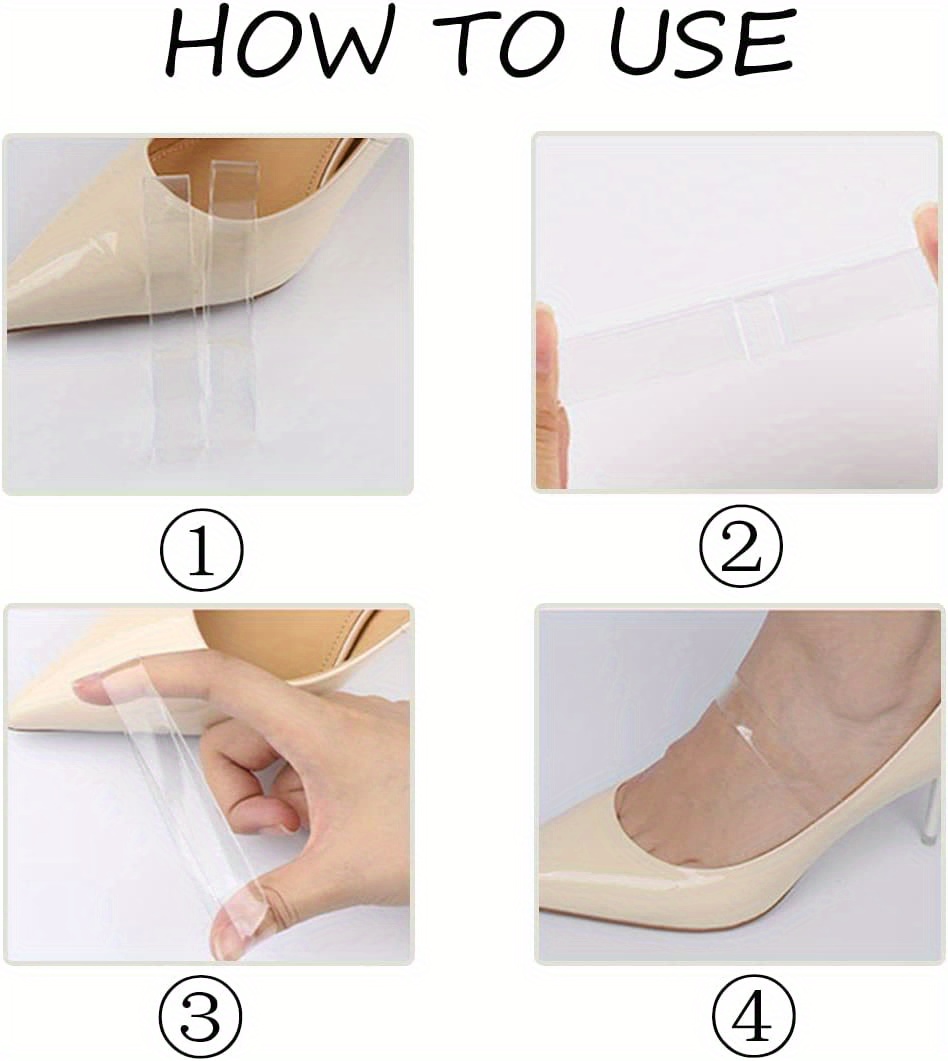 HOW TO USE

①

②

③

④