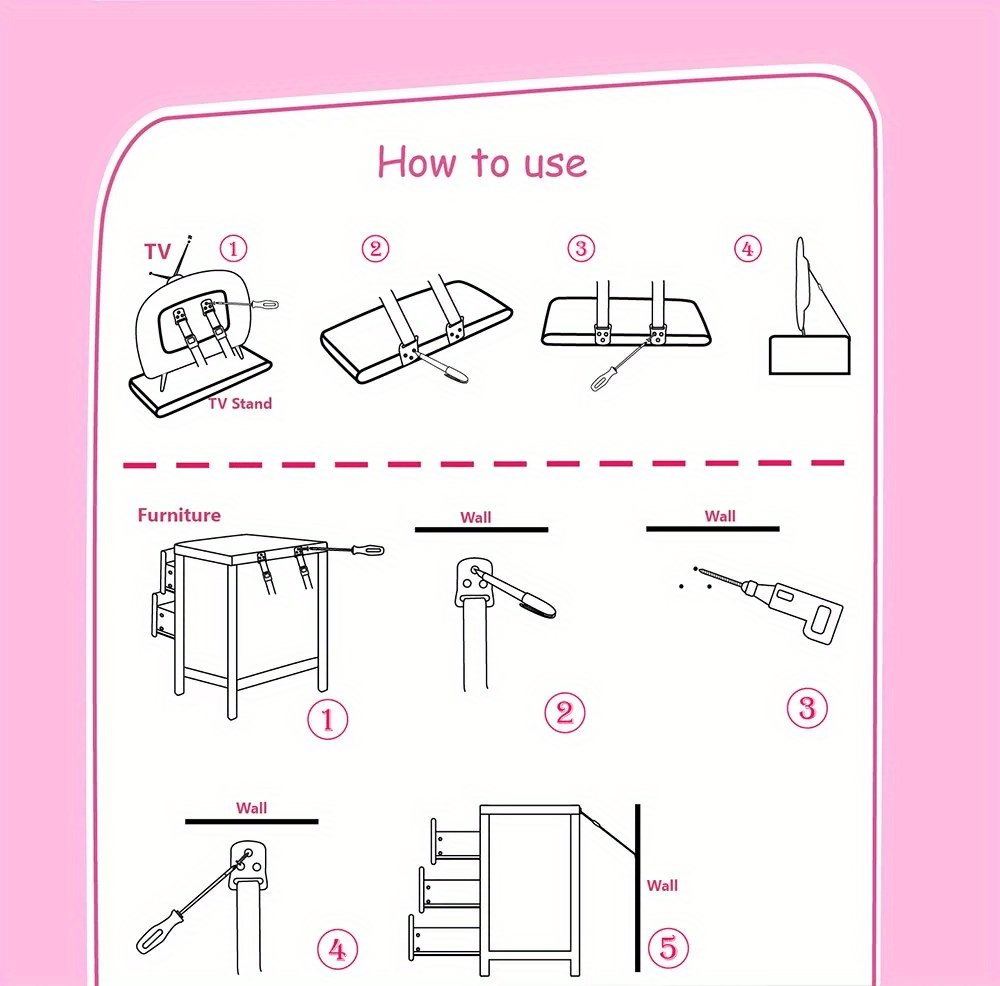 How to use

TV ①

TV Stand

②

③

④

Furniture

①

Wall

②

Wall

③

Wall

④

Wall

⑤