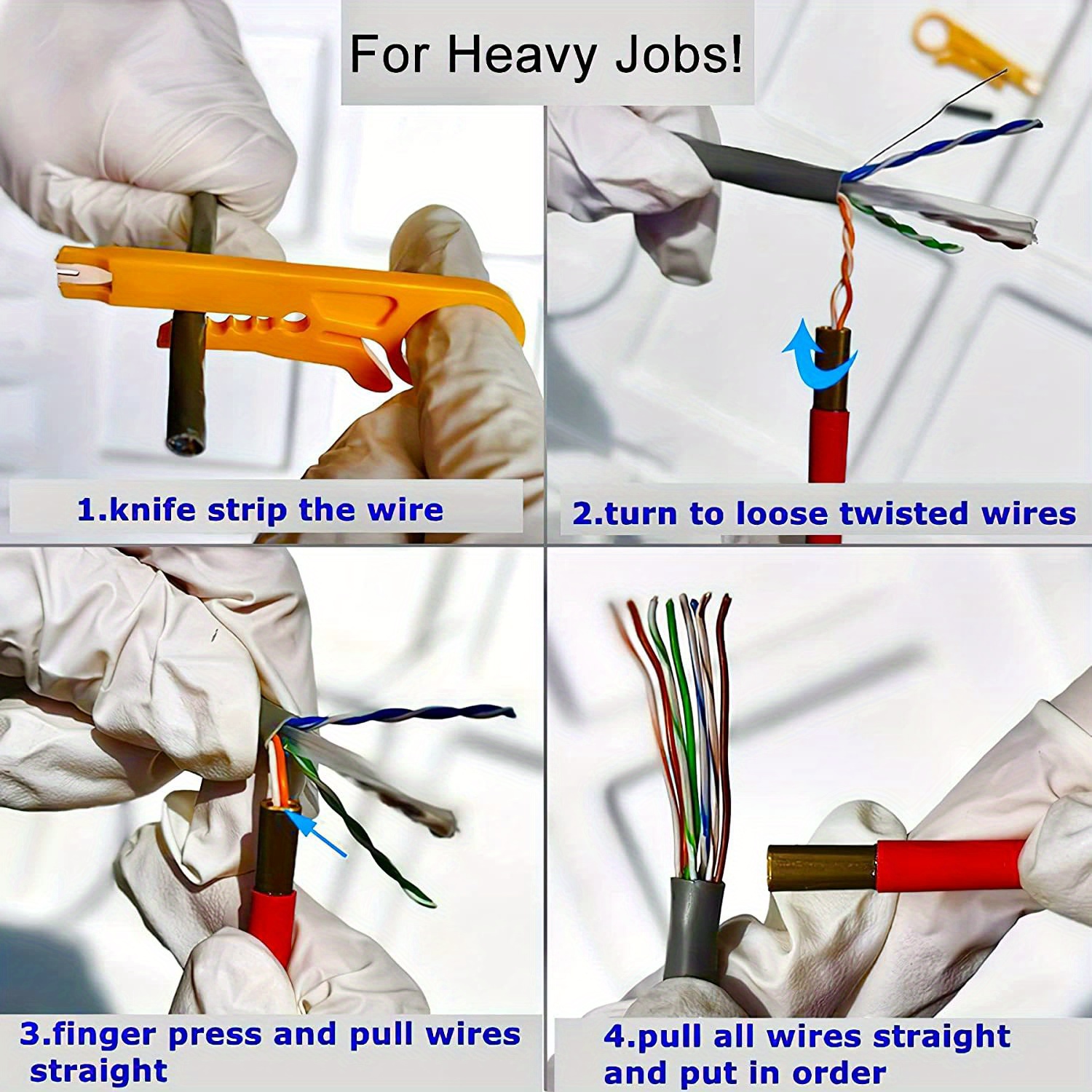 For Heavy Jobs!

1.knife strip the wire

2.turn to loose twisted wires

3.finger press and pull wires straight

4.pull all wires straight and put in order