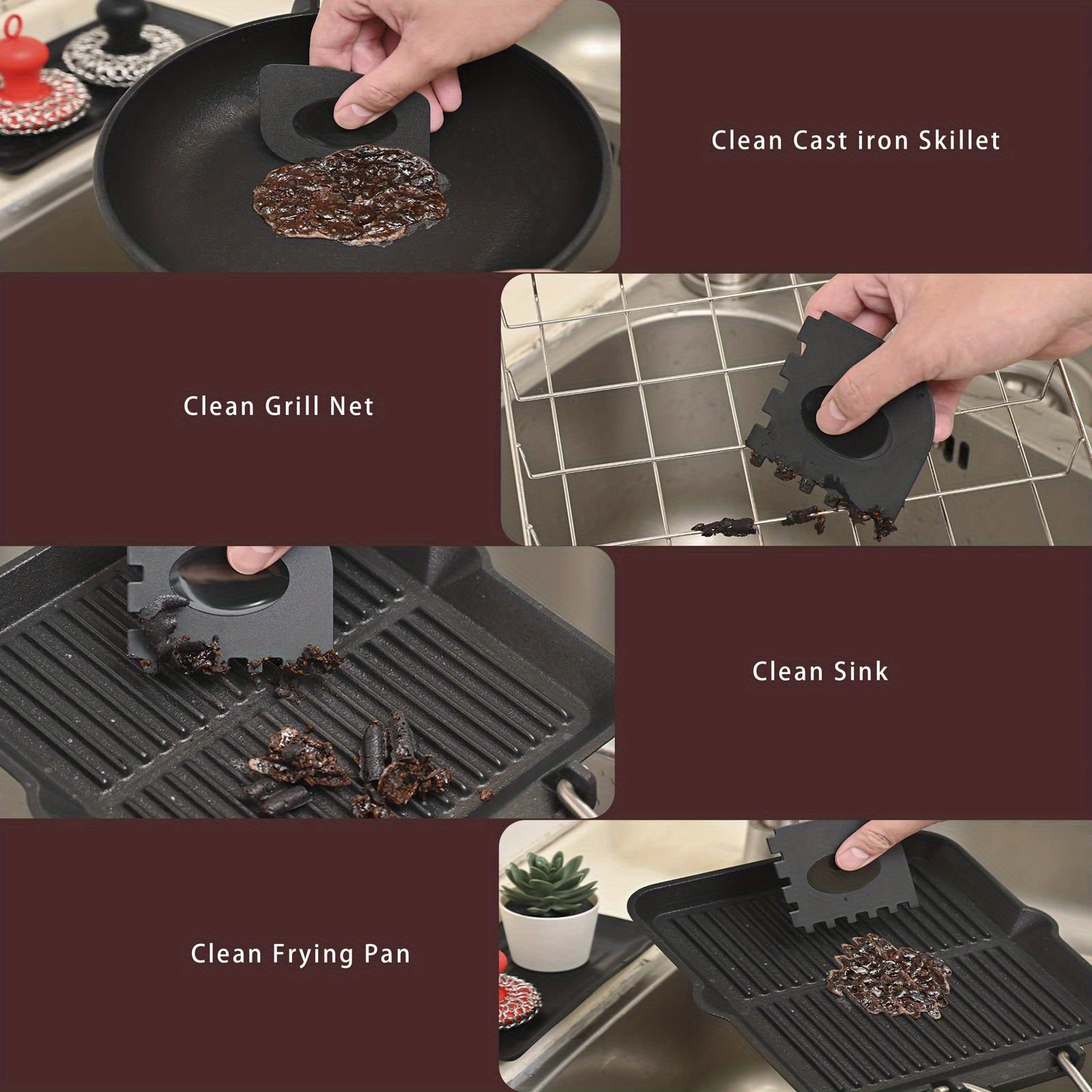 Clean Cast iron Skillet

Clean Grill Net

Clean Sink

Clean Frying Pan