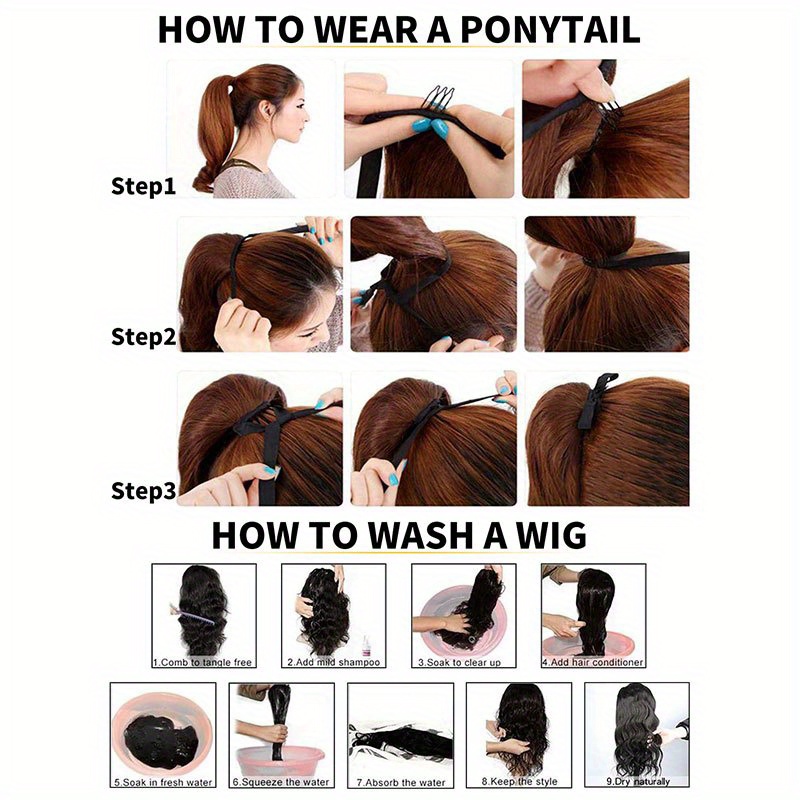 HOW TO WEAR A PONYTAIL

Step1

Step2

Step3

HOW TO WASH A WIG

1.Comb to tangle free

2.Add mild shampoo

3.Soak to clear up

4.Add hair conditioner

5.Soak in fresh water

6.Squeeze the water

7.Absorb the water

8.Keep the style

9.Dry naturally