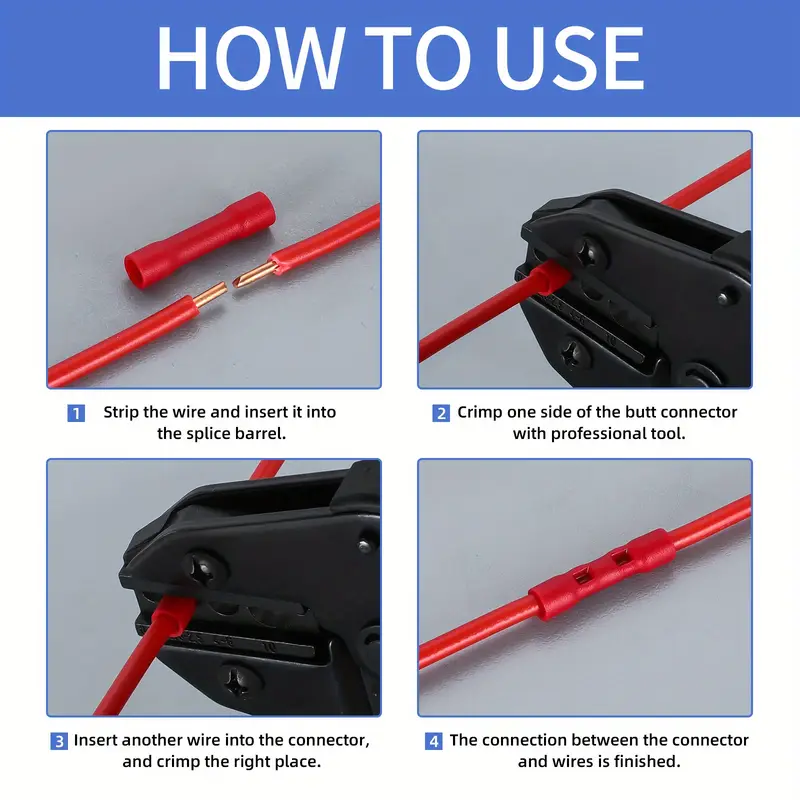 HOW TO USE

1 Strip the wire and insert it into the splice barrel.

2 Crimp one side of the butt connector with professional tool.

3 Insert another wire into the connector, and crimp the right place.

4 The connection between the connector and wires is finished.