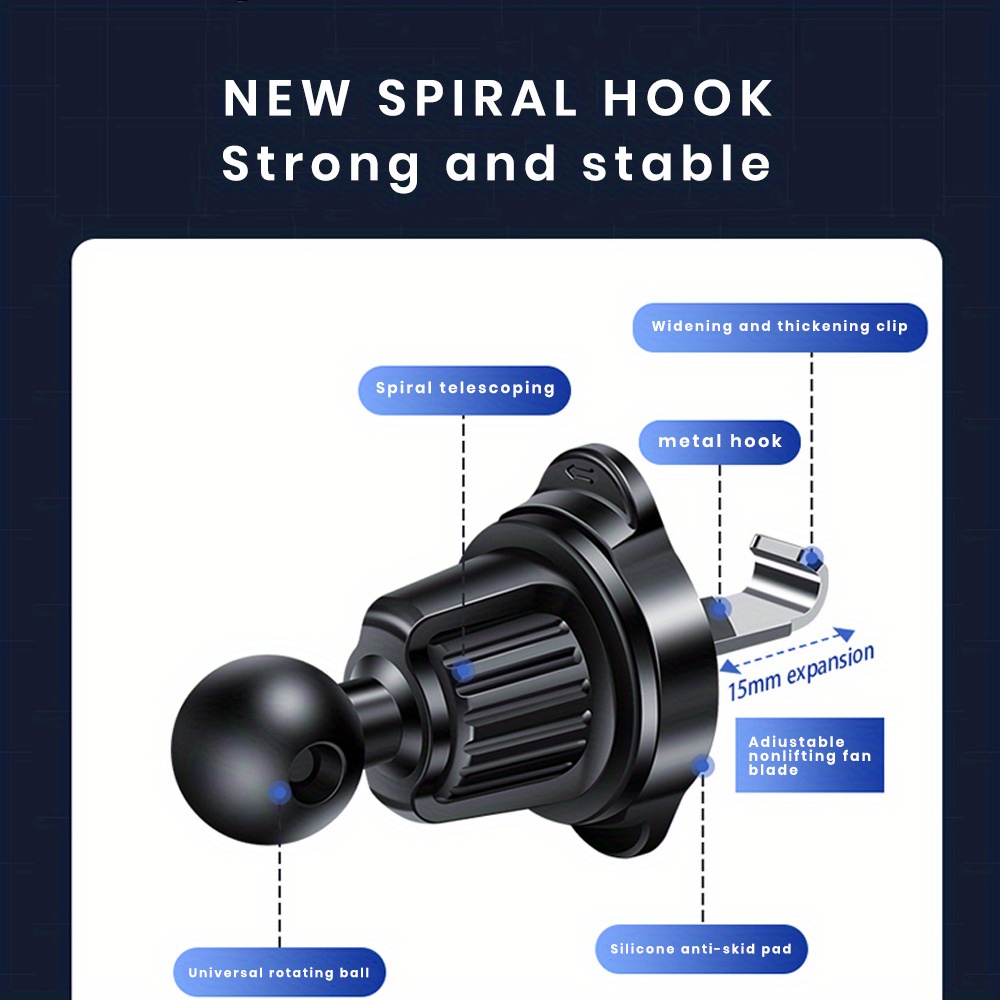 NEW SPIRAL HOOK
Strong and stable

Widening and thickening clip

Spiral telescoping

metal hook

15mm expansion

Adiustable nonlifting fan blade

Silicone anti-skid pad

Universal rotating ball