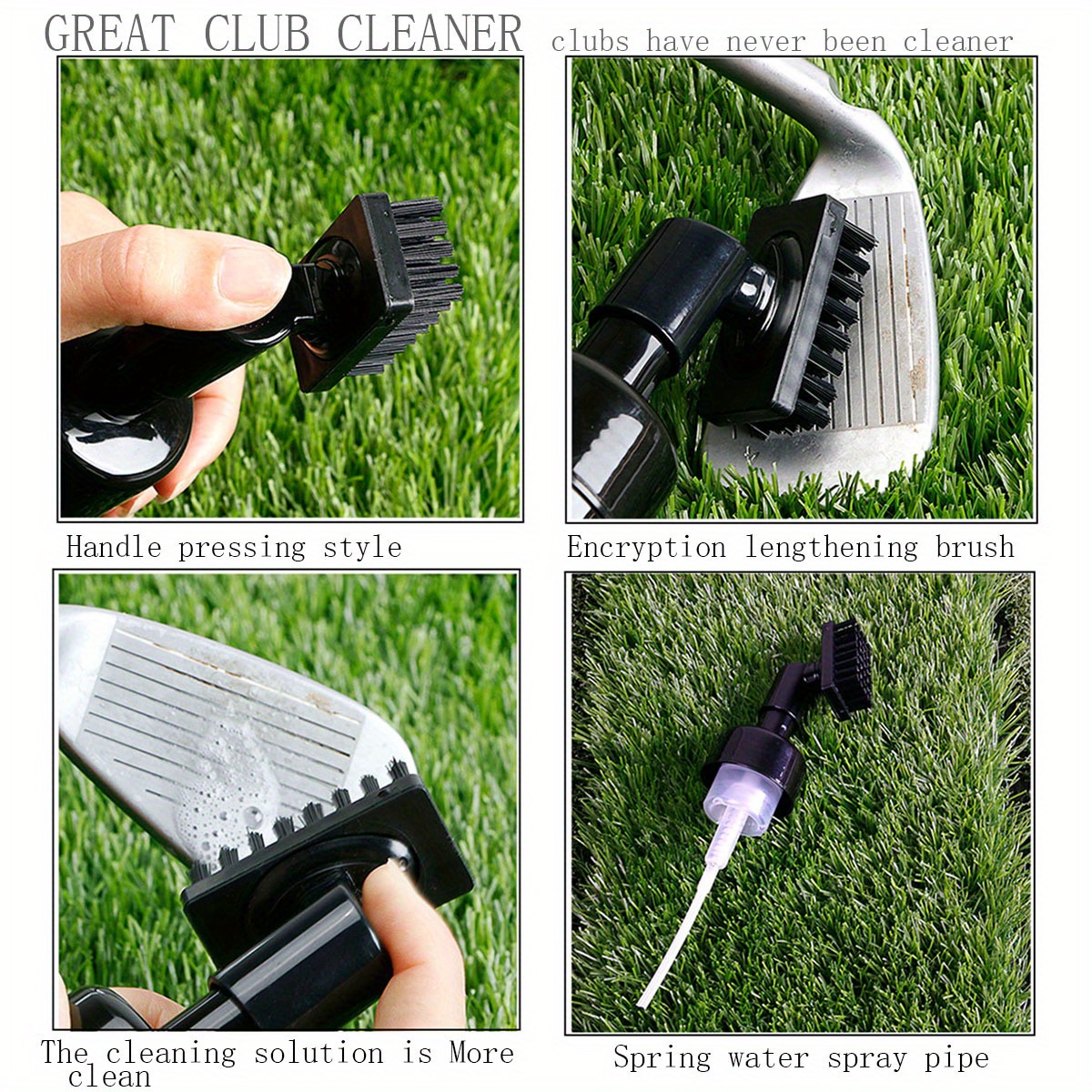 GREAT CLUB CLEANER clubs have never been cleaner

Handle pressing style

Encryption lengthening brush

The cleaning solution is More clean

Spring water spray pipe