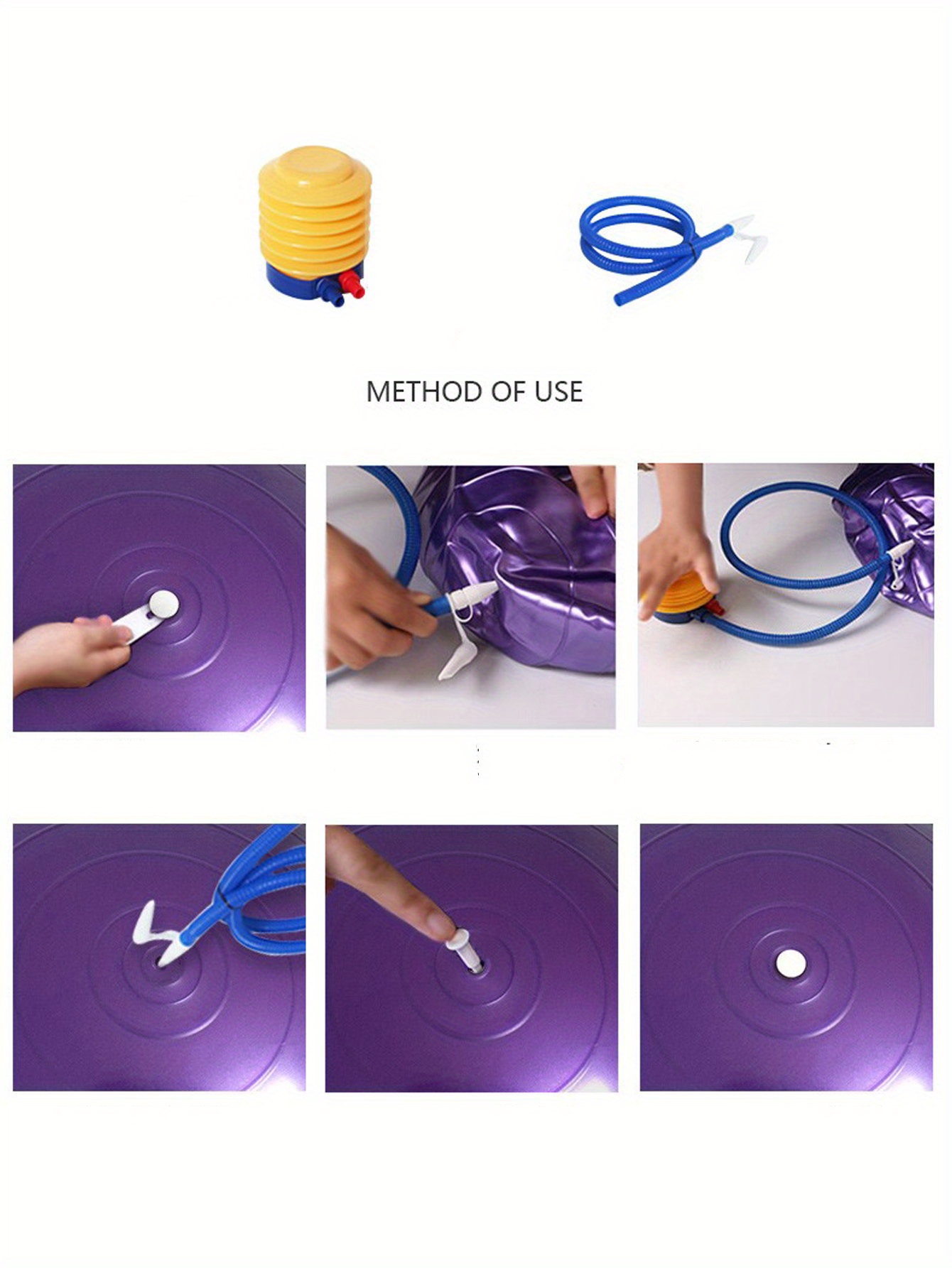 METHOD OF USE