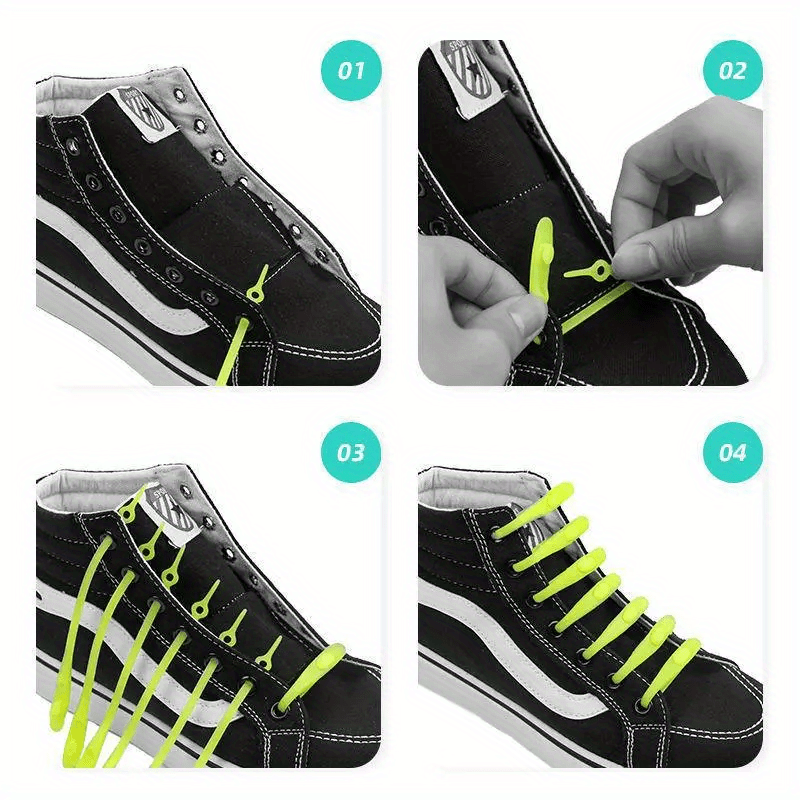 01

02

03

04