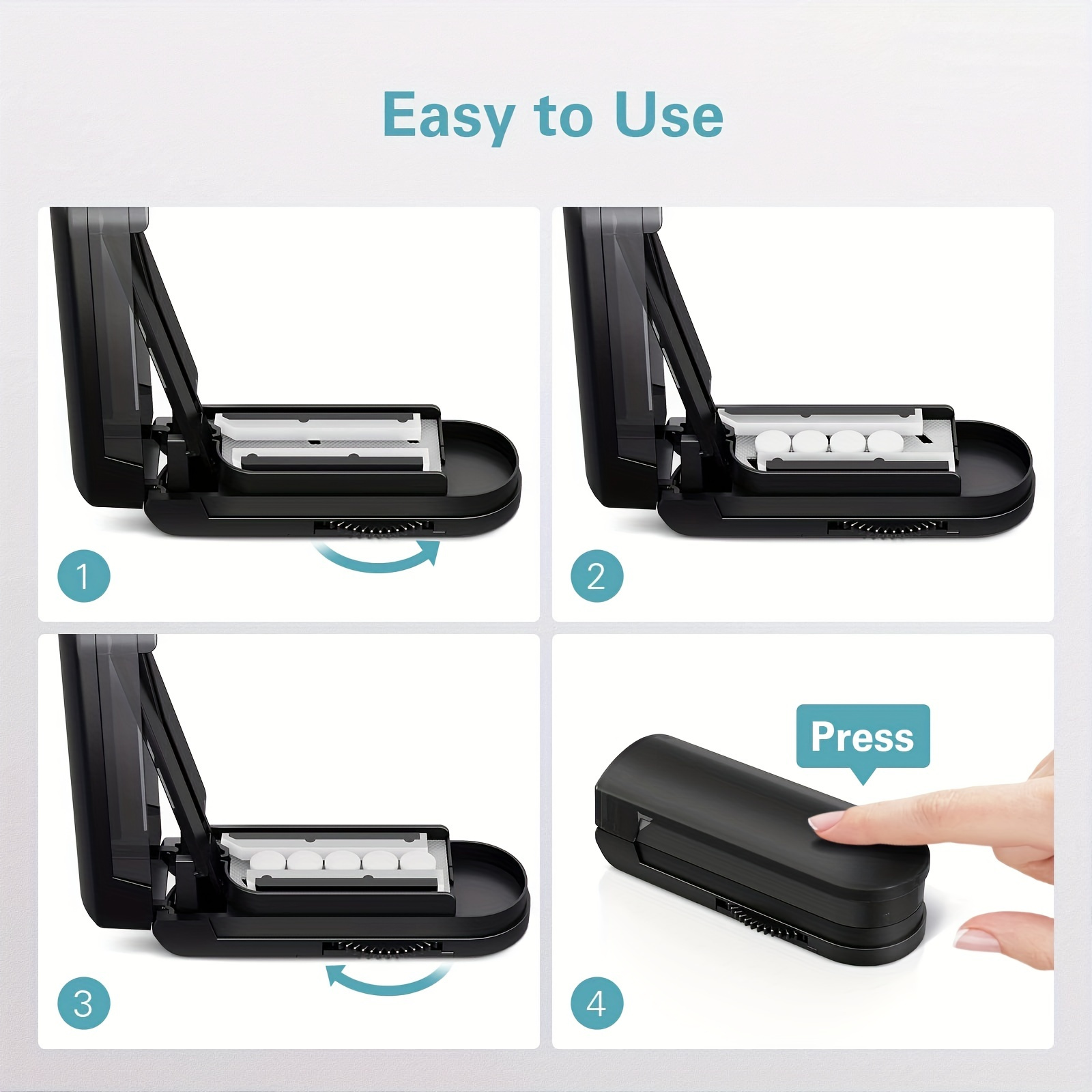 Easy to Use

1

2

3

Press

4