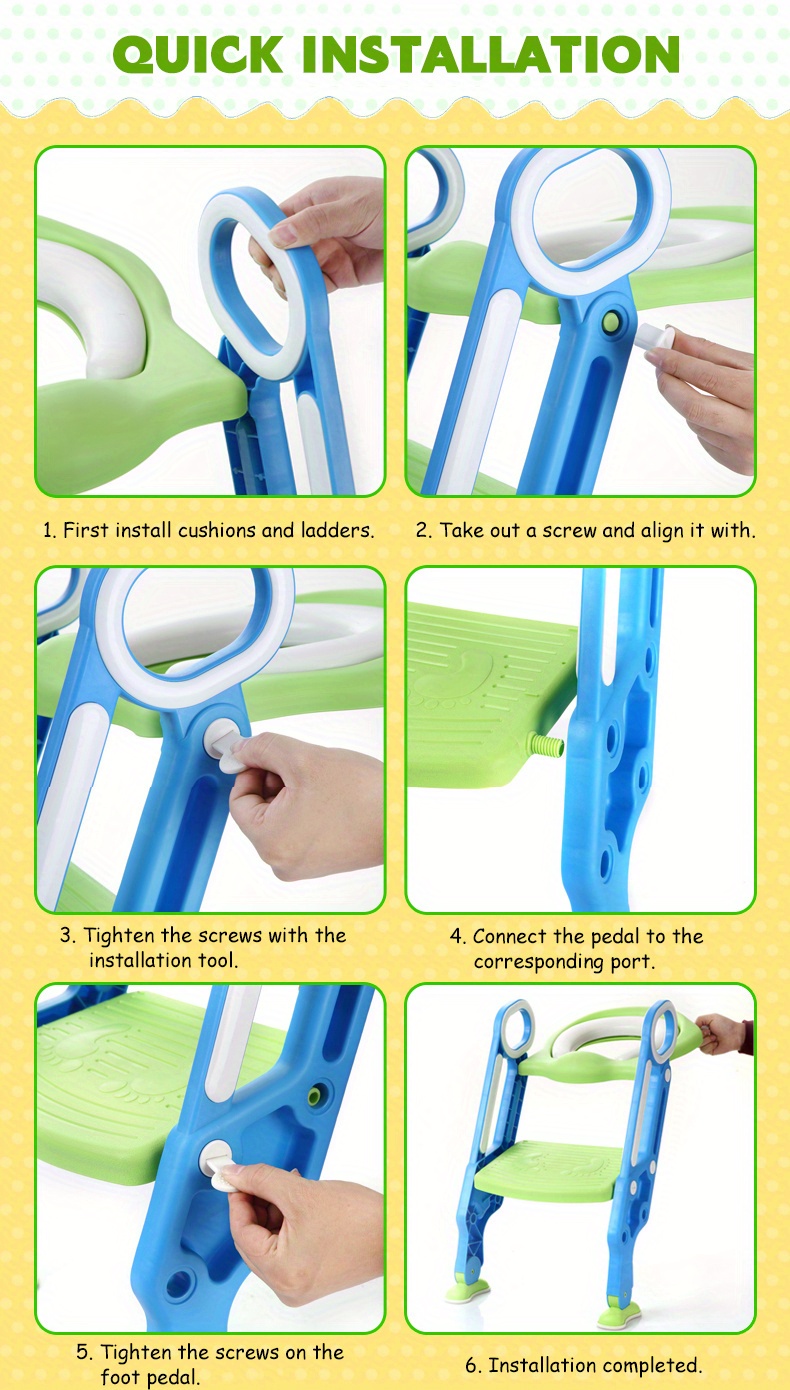 QUICK INSTALLATION

1. First install cushions and ladders.

2. Take out a screw and align it with.

3. Tighten the screws with the installation tool.

4. Connect the pedal to the corresponding port.

5. Tighten the screws on the foot pedal.

6. Installation completed.