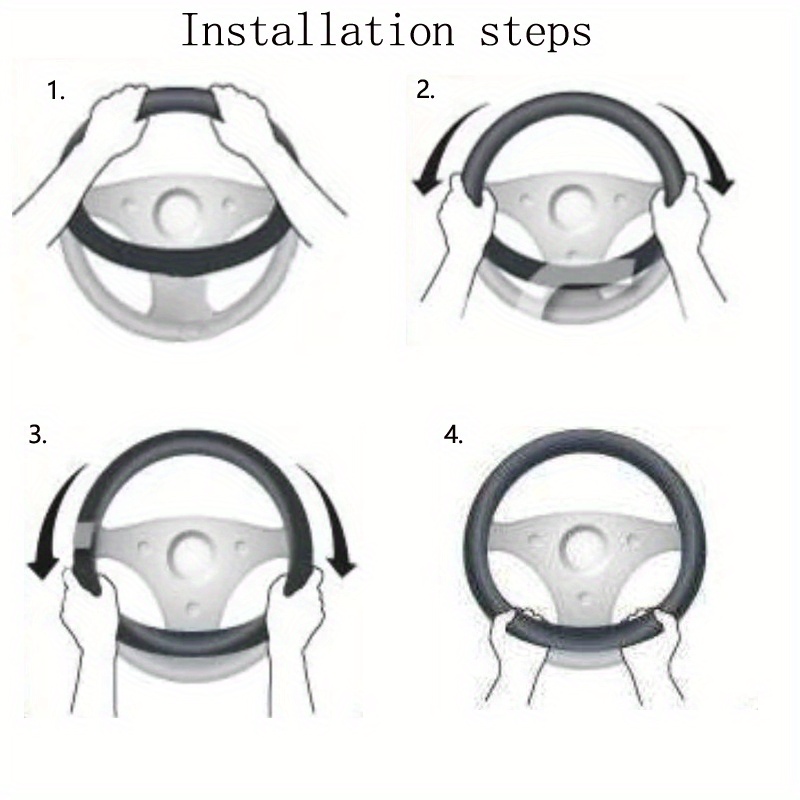 Installation steps

1.

2.

3.

4.