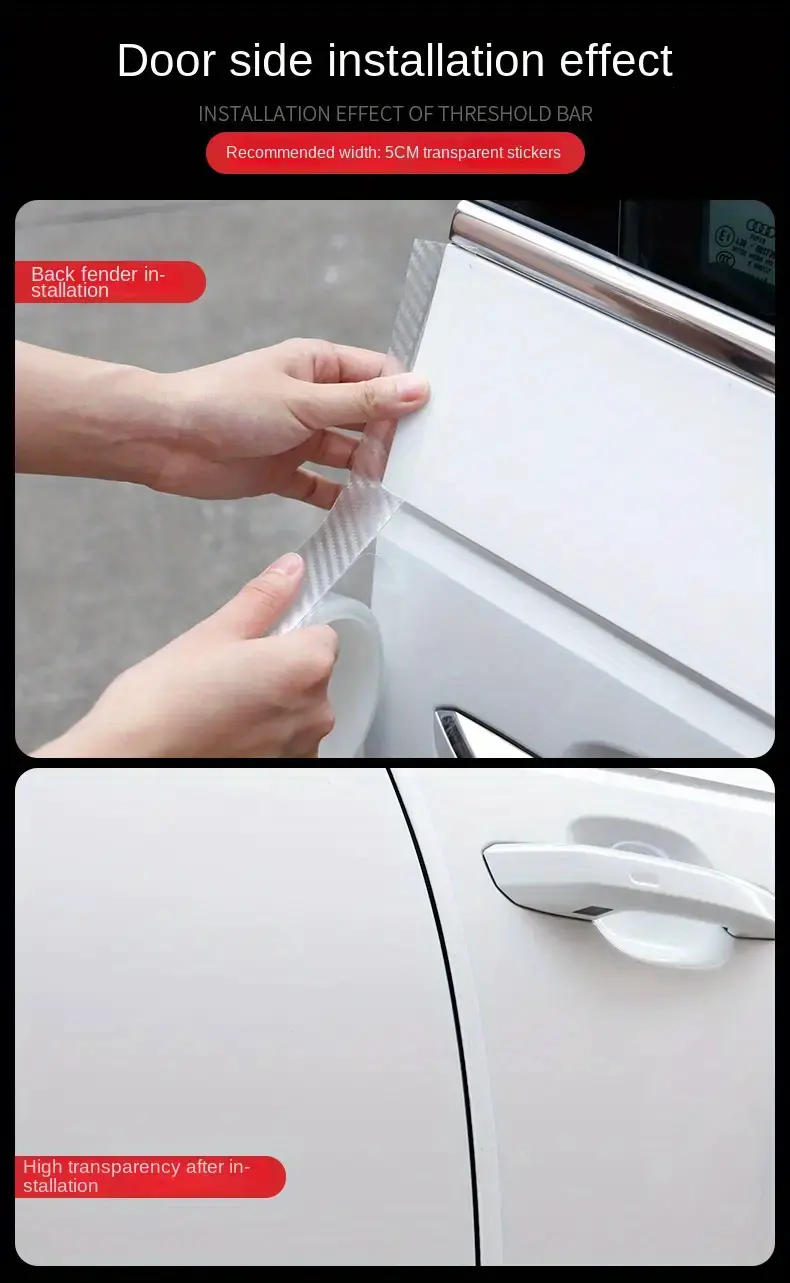 Door side installation effect

INSTALLATION EFFECT OF THRESHOLD BAR

Recommended width: 5CM transparent stickers

Back fender installation

High transparency after installation