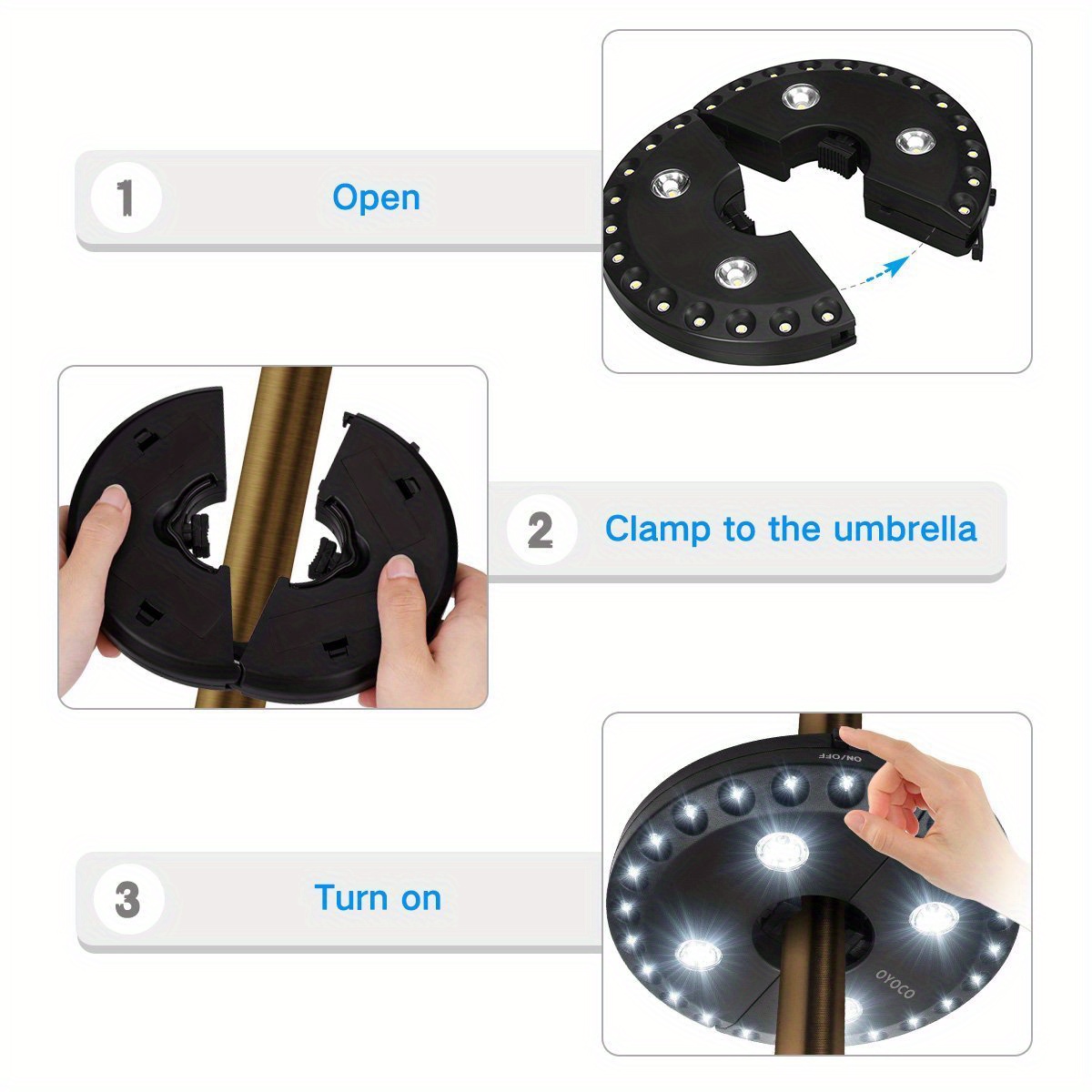 1 Open

2 Clamp to the umbrella

3 Turn on

ON/OFF

OYOCO