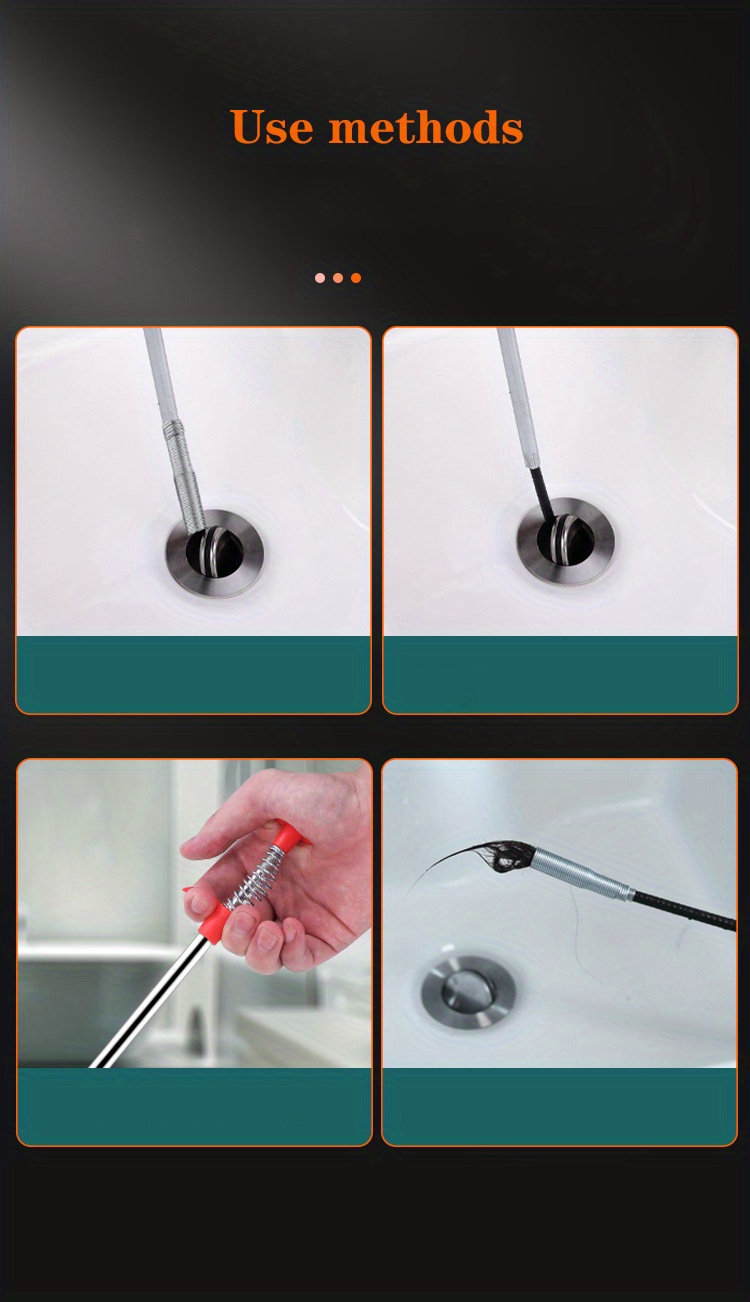 Use methods