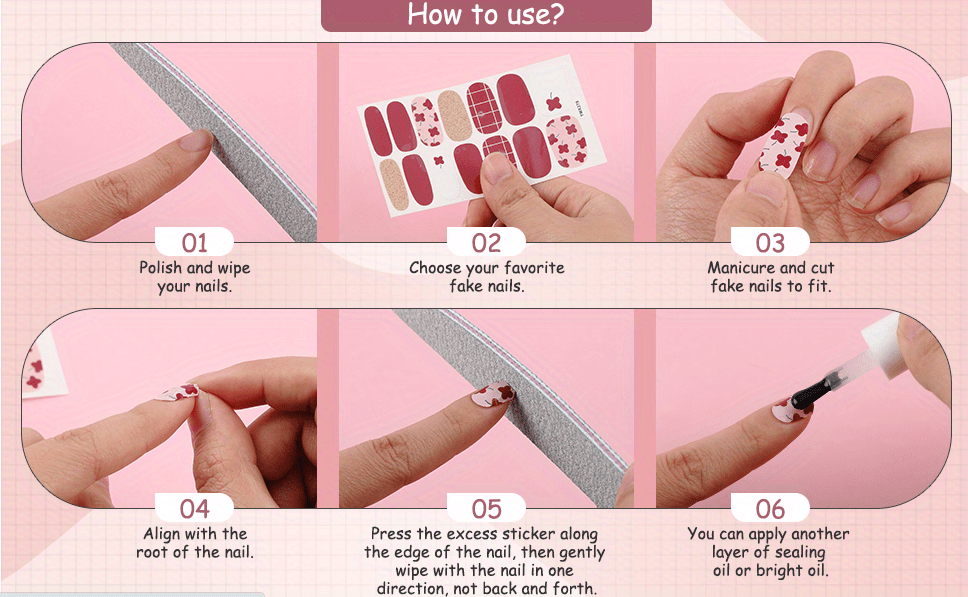 How to use?

01
Polish and wipe your nails.

02
Choose your favorite fake nails.

03
Manicure and cut fake nails to fit.

04
Align with the root of the nail.

05
Press the excess sticker along the edge of the nail, then gently wipe with the nail in one direction, not back and forth.

06
You can apply another layer of sealing oil or bright oil.