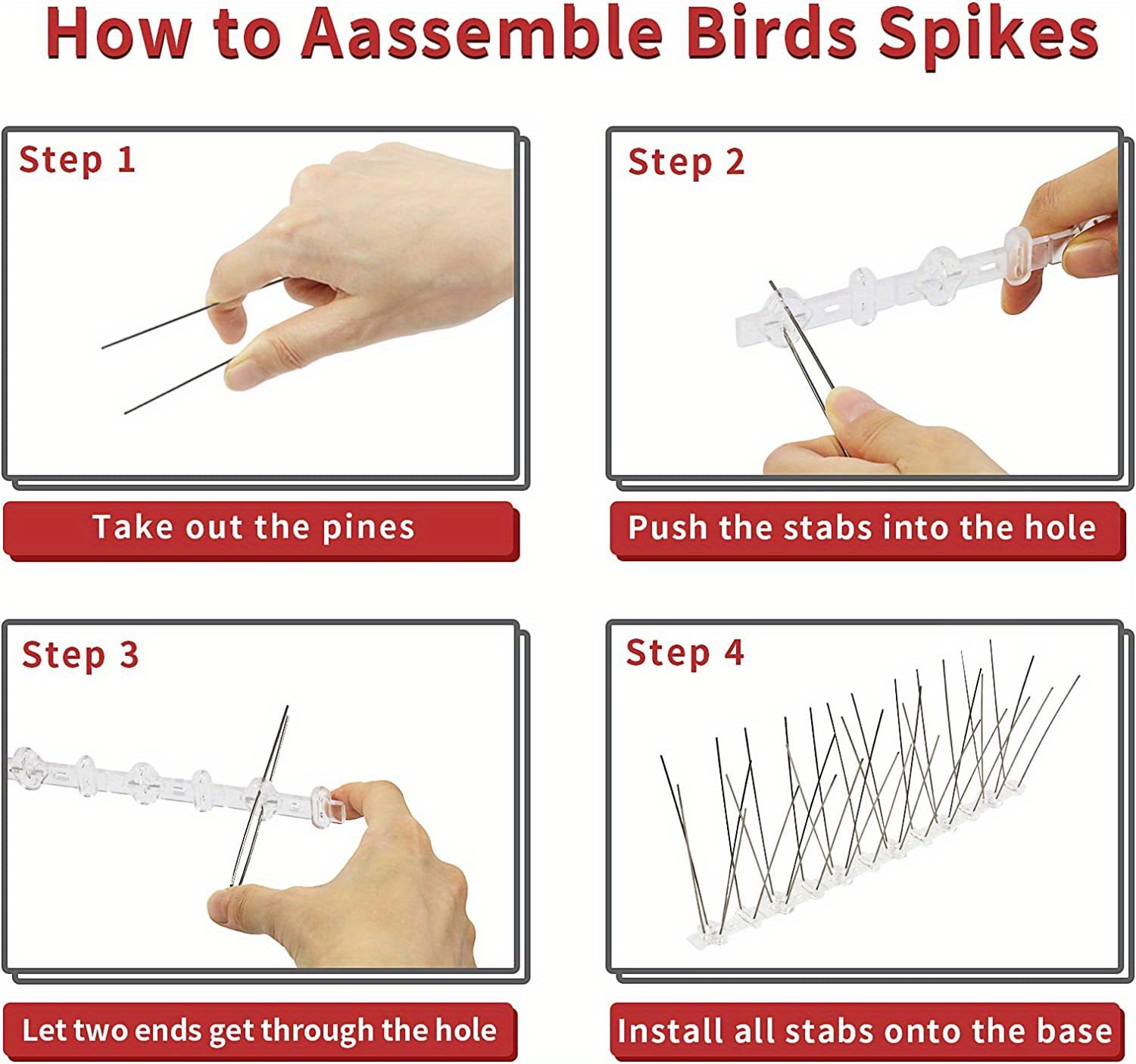 How to Aassemble Birds Spikes

Step 1

Take out the pines

Step 2

Push the stabs into the hole

Step 3

Let two ends get through the hole

Step 4

Install all stabs onto the base