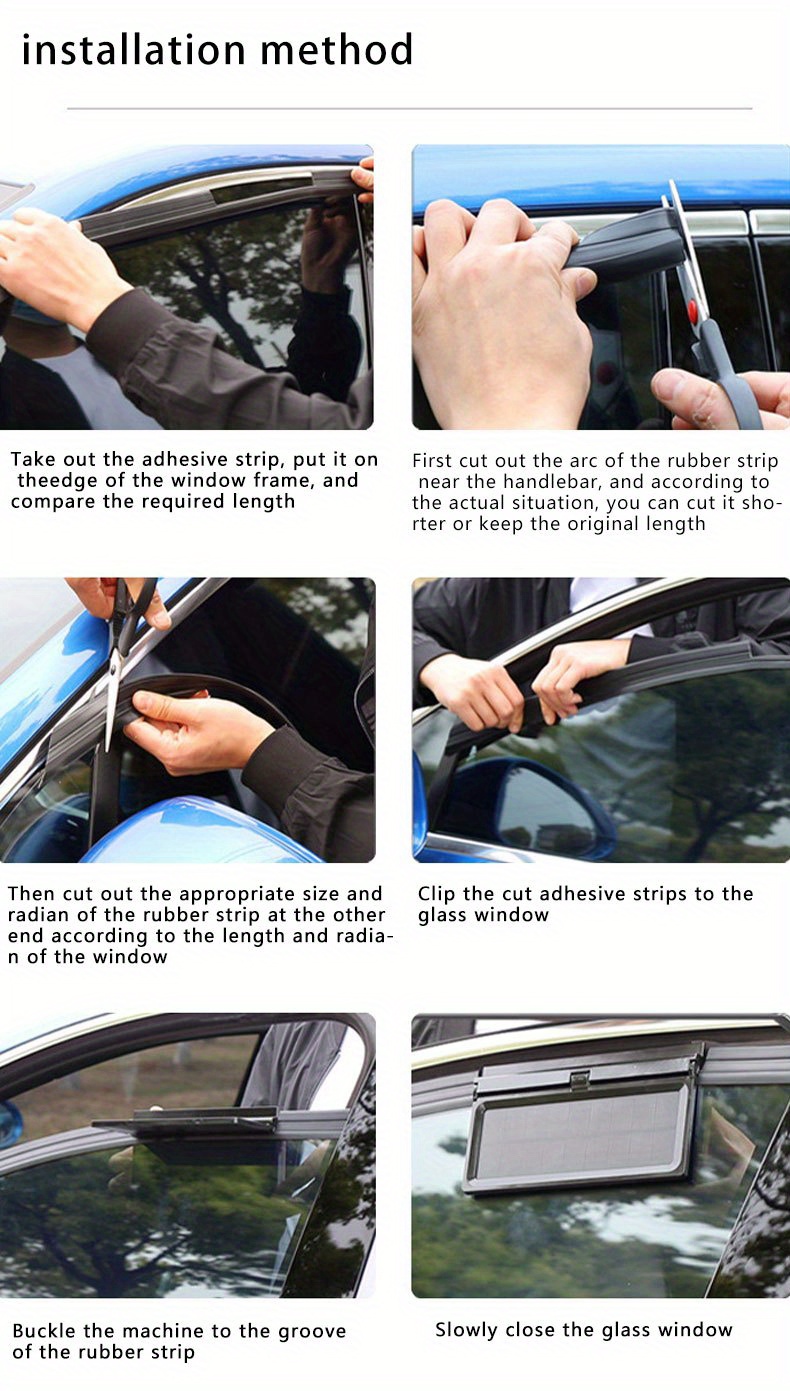 installation method

Take out the adhesive strip, put it on theedge of the window frame, and compare the required length

First cut out the arc of the rubber strip near the handlebar, and according to the actual situation, you can cut it shorter or keep the original length

Then cut out the appropriate size and radian of the rubber strip at the other end according to the length and radian of the window

Clip the cut adhesive strips to the glass window

Buckle the machine to the groove of the rubber strip

Slowly close the glass window