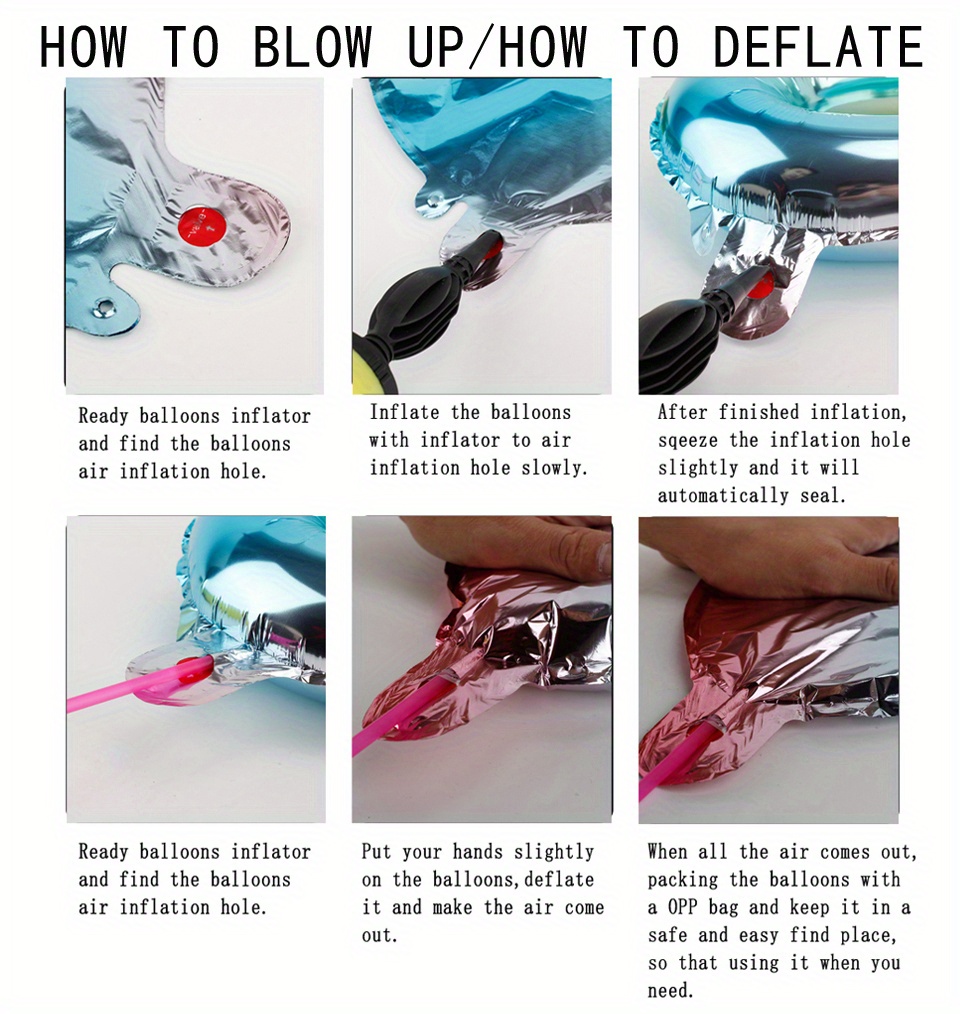 HOW TO BLOW UP/HOW TO DEFLATE

Ready balloons inflator and find the balloons air inflation hole.

Inflate the balloons with inflator to air inflation hole slowly.

After finished inflation, sqeeze the inflation hole slightly and it will automatically seal.

Ready balloons inflator and find the balloons air inflation hole.

Put your hands slightly on the balloons,deflate it and make the air come out.

When all the air comes out, packing the balloons with a OPP bag and keep it in a safe and easy find place, so that using it when you need.