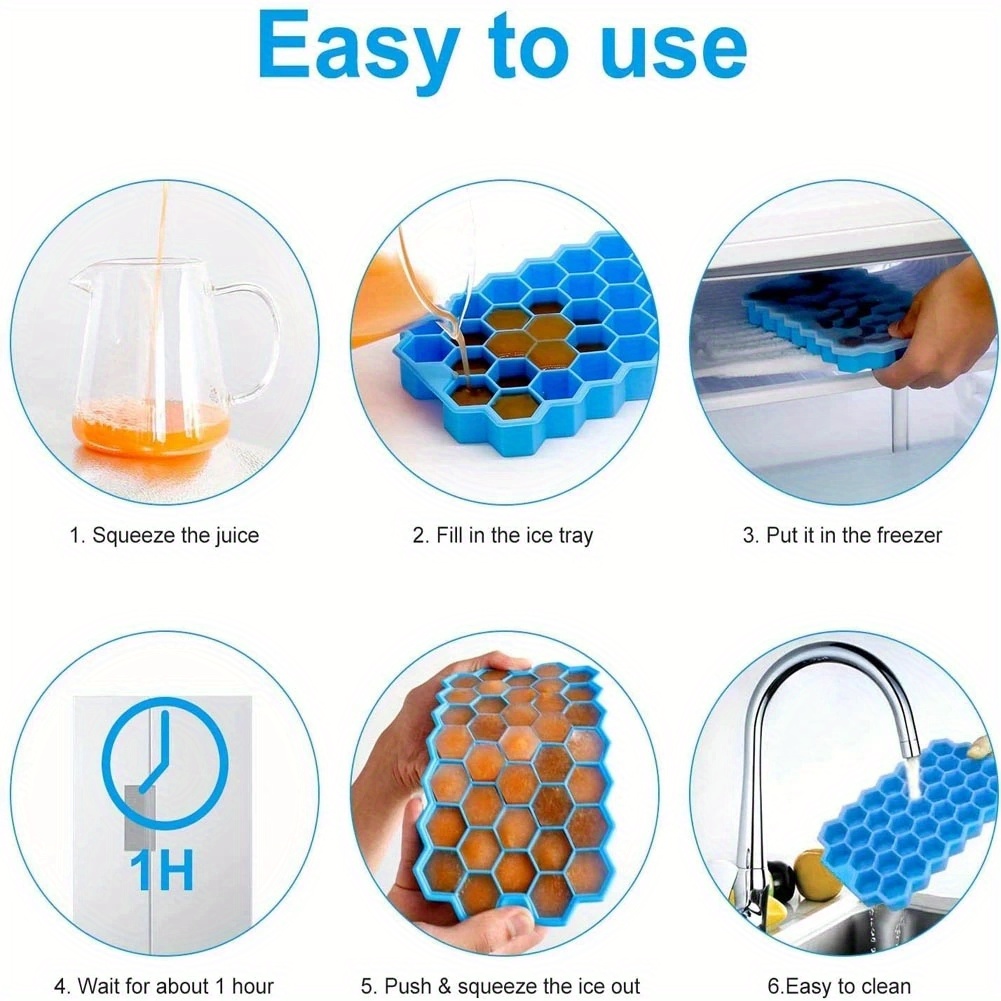 Easy to use

1. Squeeze the juice

2. Fill in the ice tray

3. Put it in the freezer

1H

4. Wait for about 1 hour

5. Push & squeeze the ice out

6.Easy to clean