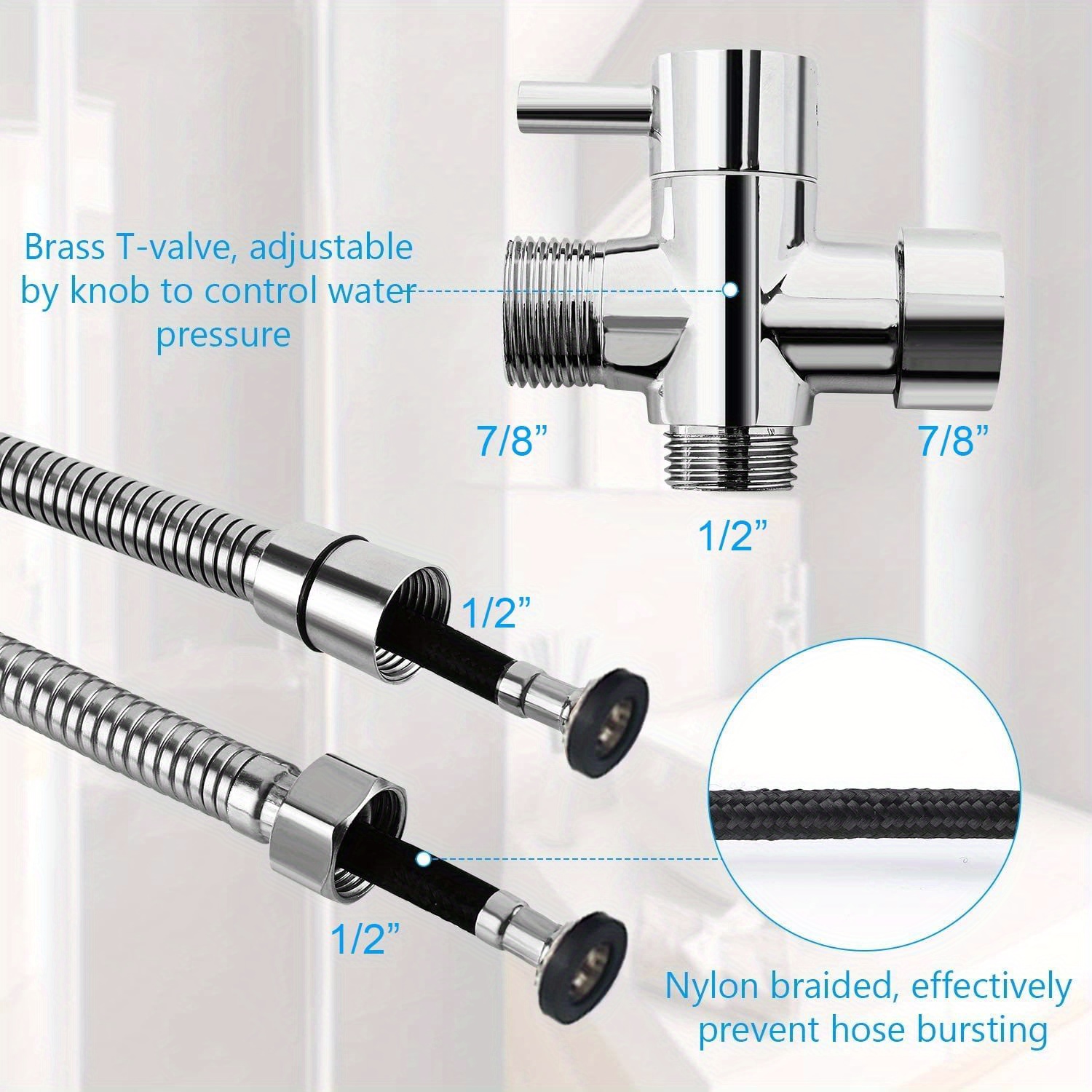 Brass T-valve, adjustable by knob to control water pressure

7/8”

7/8”

1/2”

1/2”

1/2”

Nylon braided, effectively prevent hose bursting