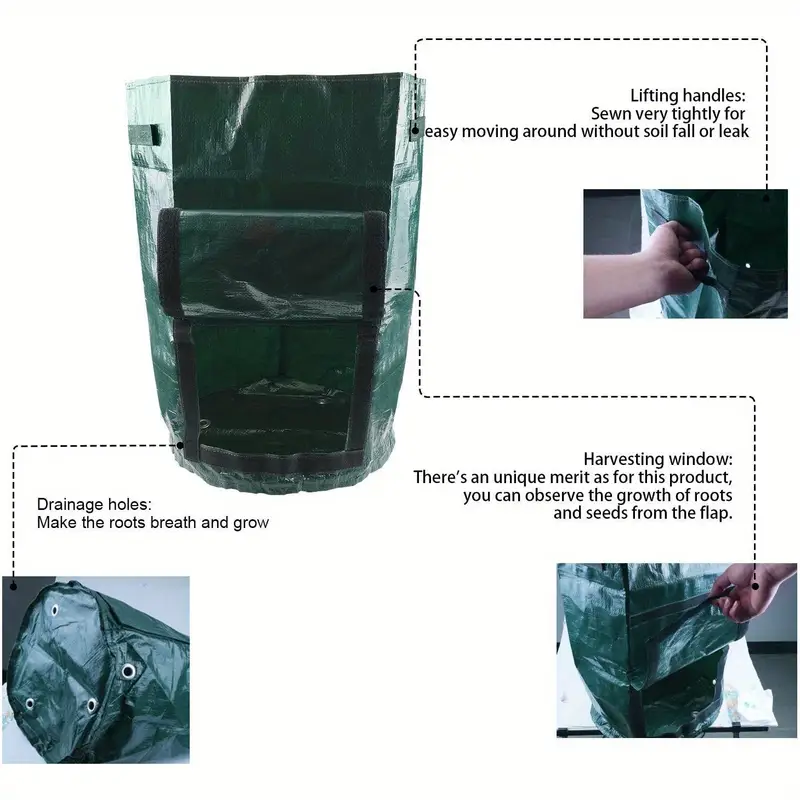 Lifting handles:
Sewn very tightly for easy moving around without soil fall or leak

Harvesting window:
There's an unique merit as for this product, you can observe the growth of roots and seeds from the flap.

Drainage holes:
Make the roots breath and grow