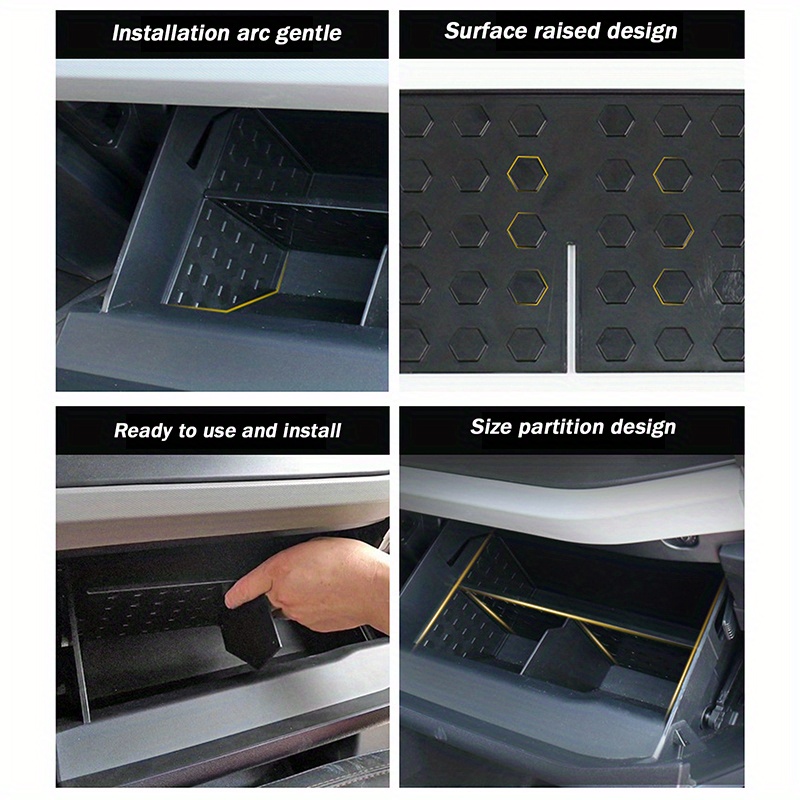 Installation arc gentle

Surface raised design

Ready to use and install

Size partition design